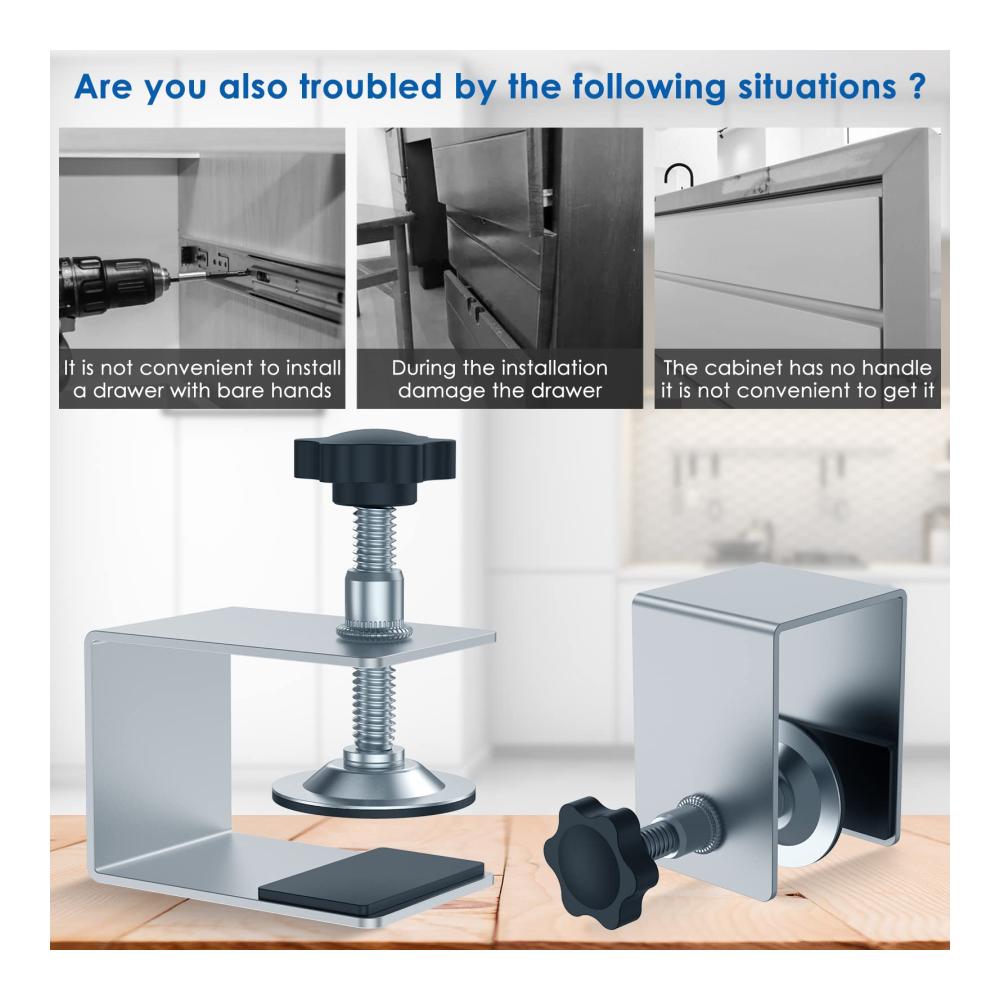 Are you also troubled by the following situations ?

It is not convenient to install a drawer with bare hands

During the installation damage the drawer

The cabinet has no handle it is not convenient to get it