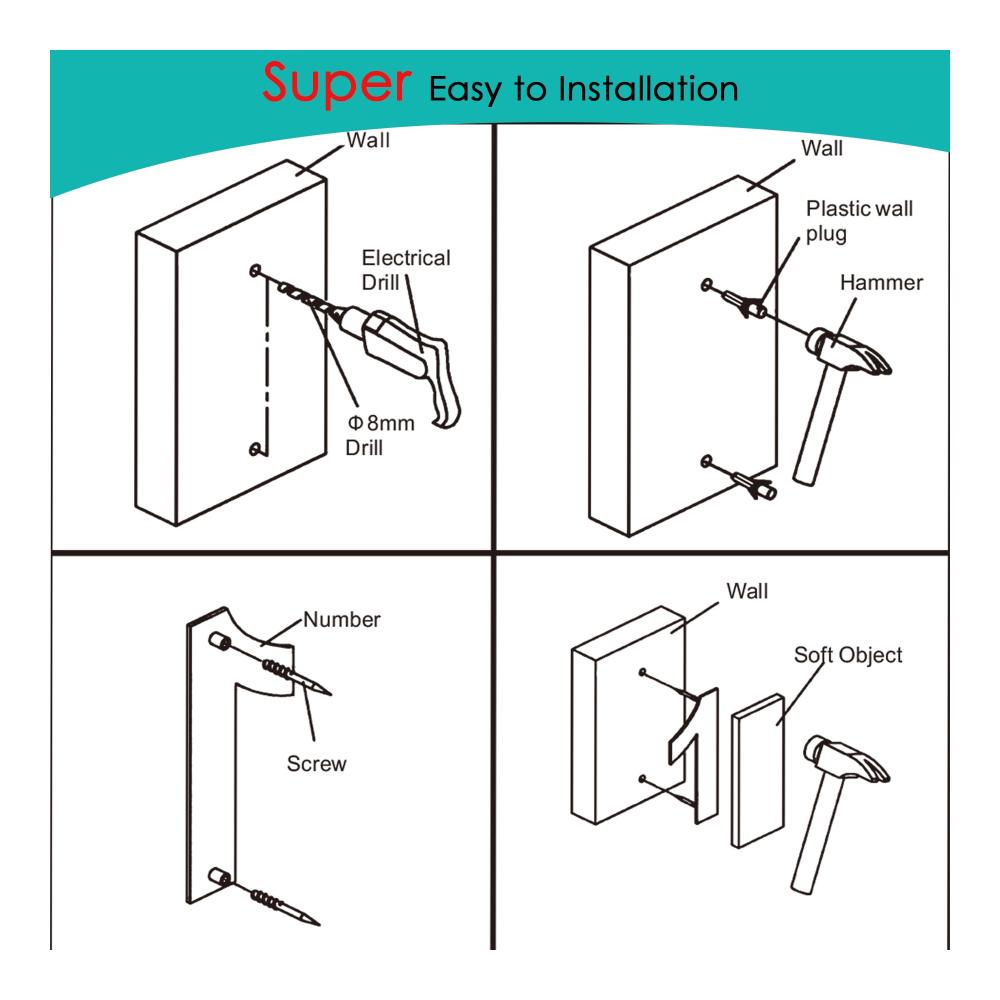 Super Easy to Installation

Wall

Electrical Drill

Φ 8mm Drill

Wall

Plastic wall plug

Hammer

Number

Screw

Wall

Soft Object