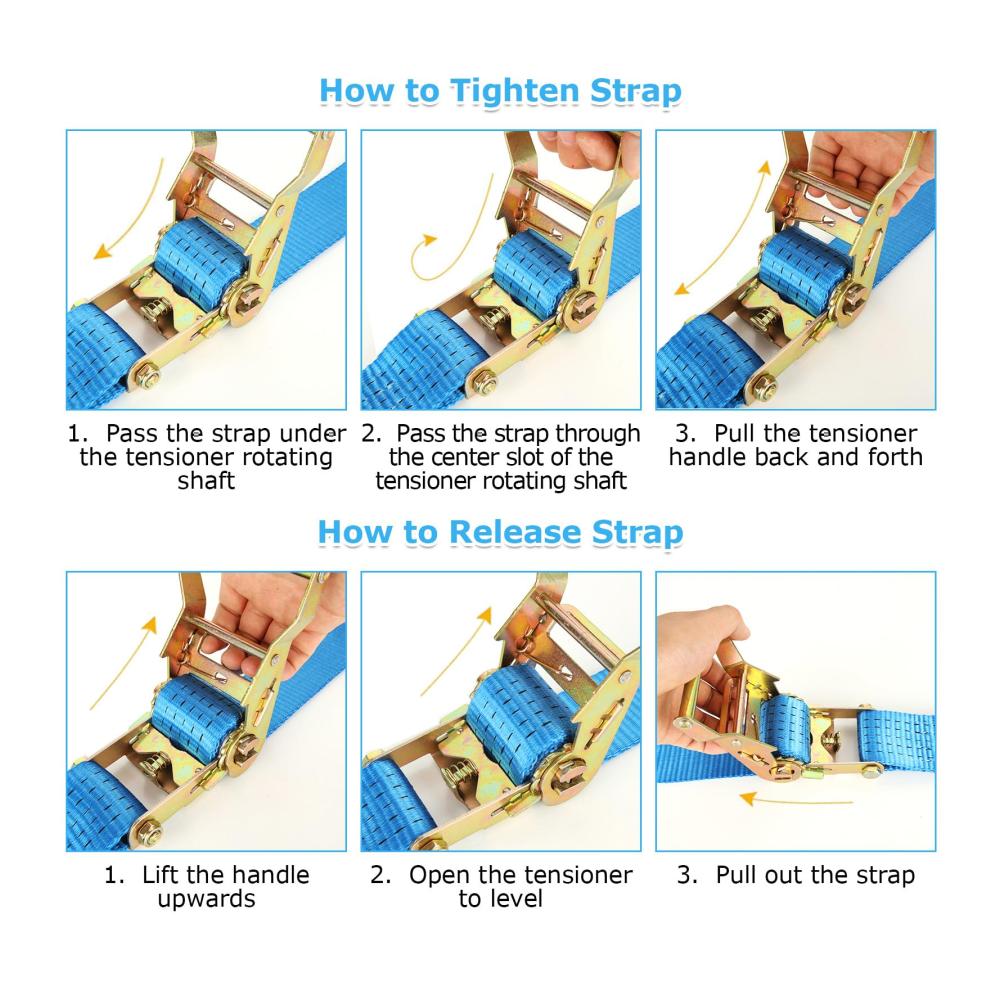 How to Tighten Strap

1. Pass the strap under the tensioner rotating shaft

2. Pass the strap through the center slot of the tensioner rotating shaft

3. Pull the tensioner handle back and forth

How to Release Strap

1. Lift the handle upwards

2. Open the tensioner to level

3. Pull out the strap