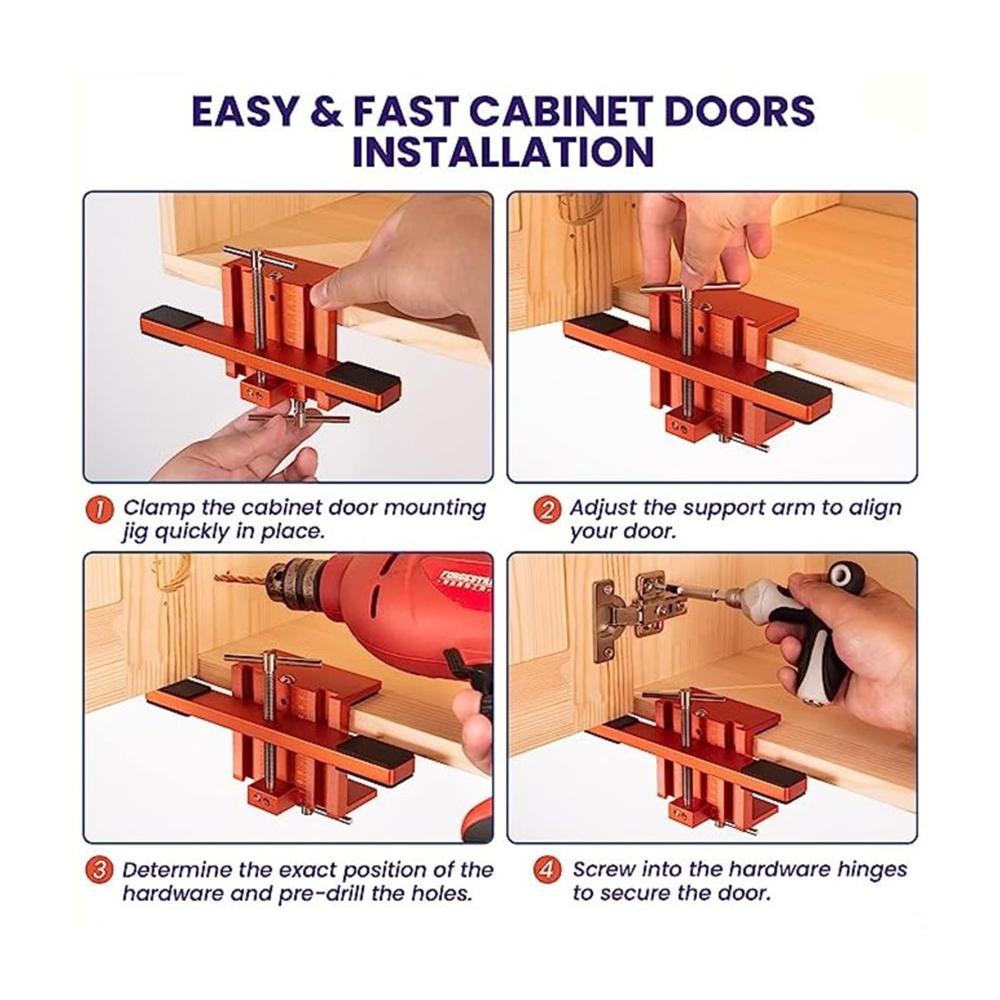 EASY & FAST CABINET DOORS INSTALLATION

1 Clamp the cabinet door mounting jig quickly in place.

2 Adjust the support arm to align your door.

3 Determine the exact position of the hardware and pre-drill the holes.

4 Screw into the hardware hinges to secure the door.