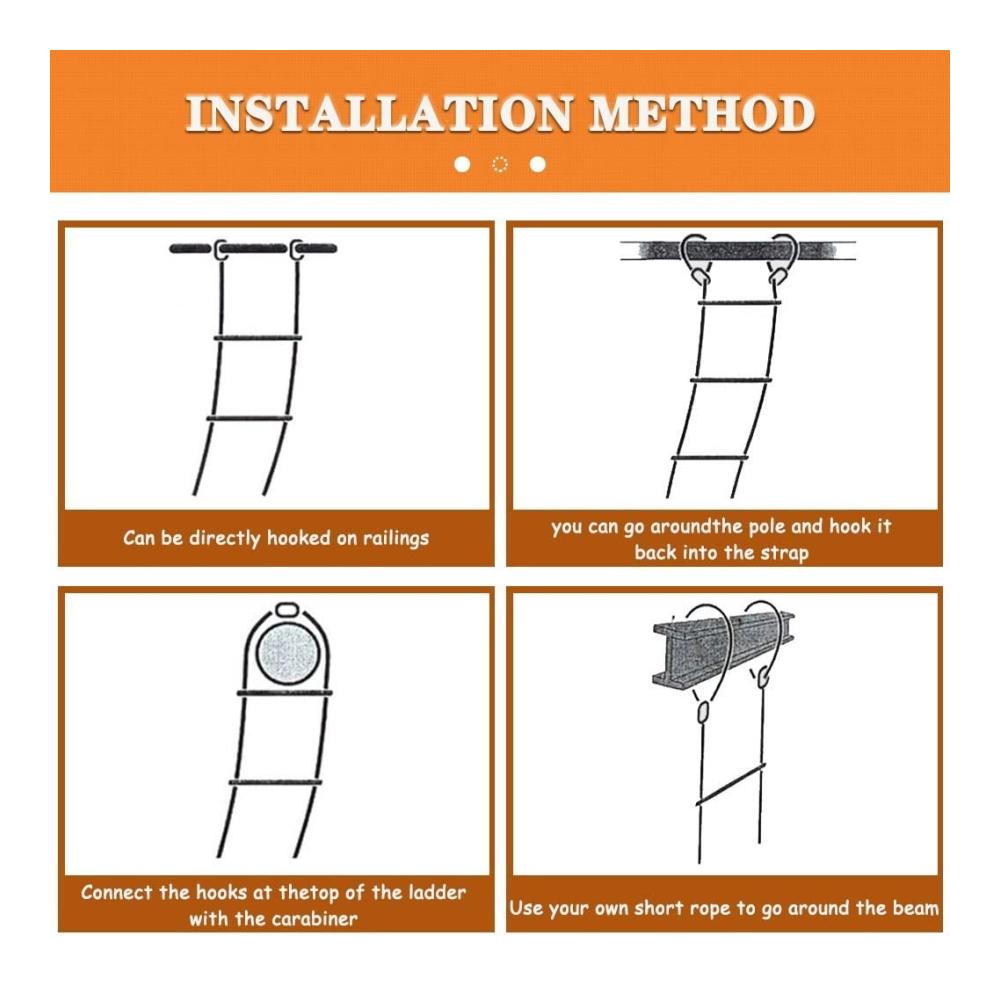 INSTALLATION METHOD

Can be directly hooked on railings

you can go aroundthe pole and hook it back into the strap

Connect the hooks at thetop of the ladder with the carabiner

Use your own short rope to go around the beam