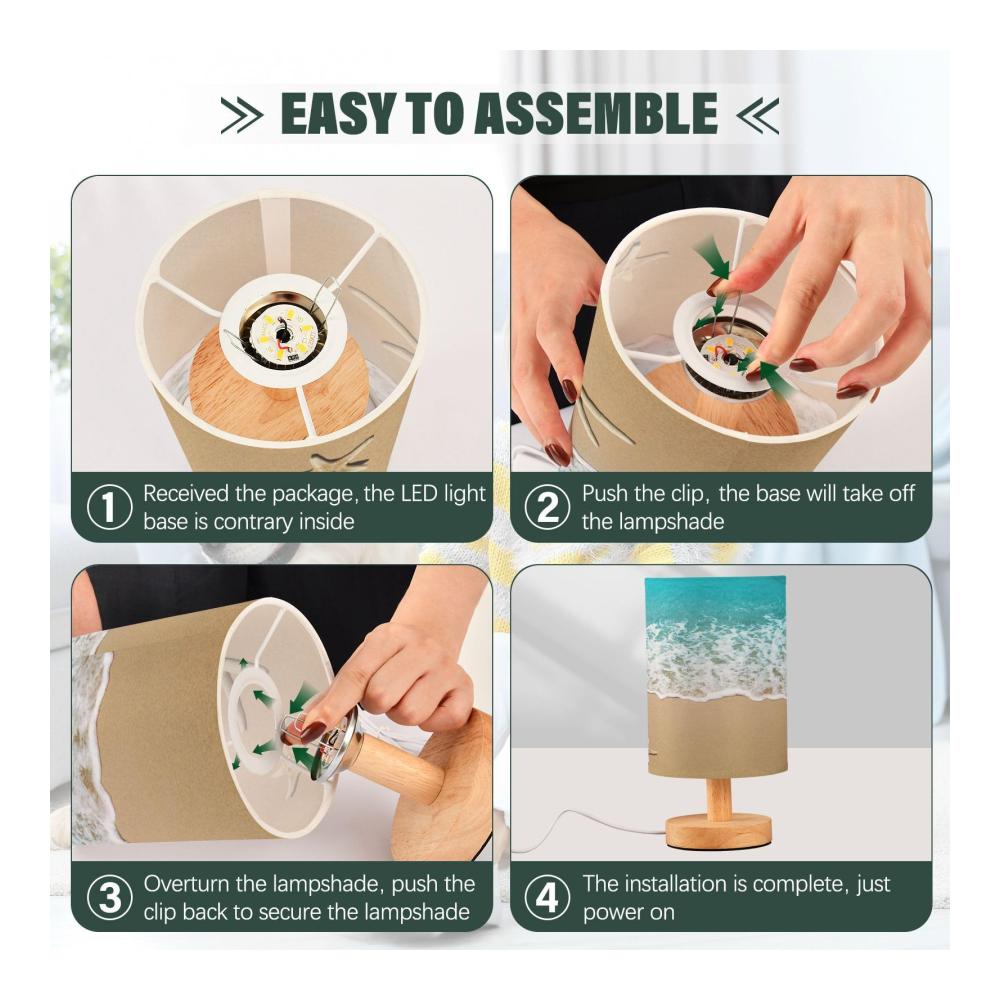 ≫ EASY TO ASSEMBLE ≪

① Received the package, the LED light base is contrary inside

② Push the clip, the base will take off the lampshade

③ Overturn the lampshade, push the clip back to secure the lampshade

④ The installation is complete, just power on