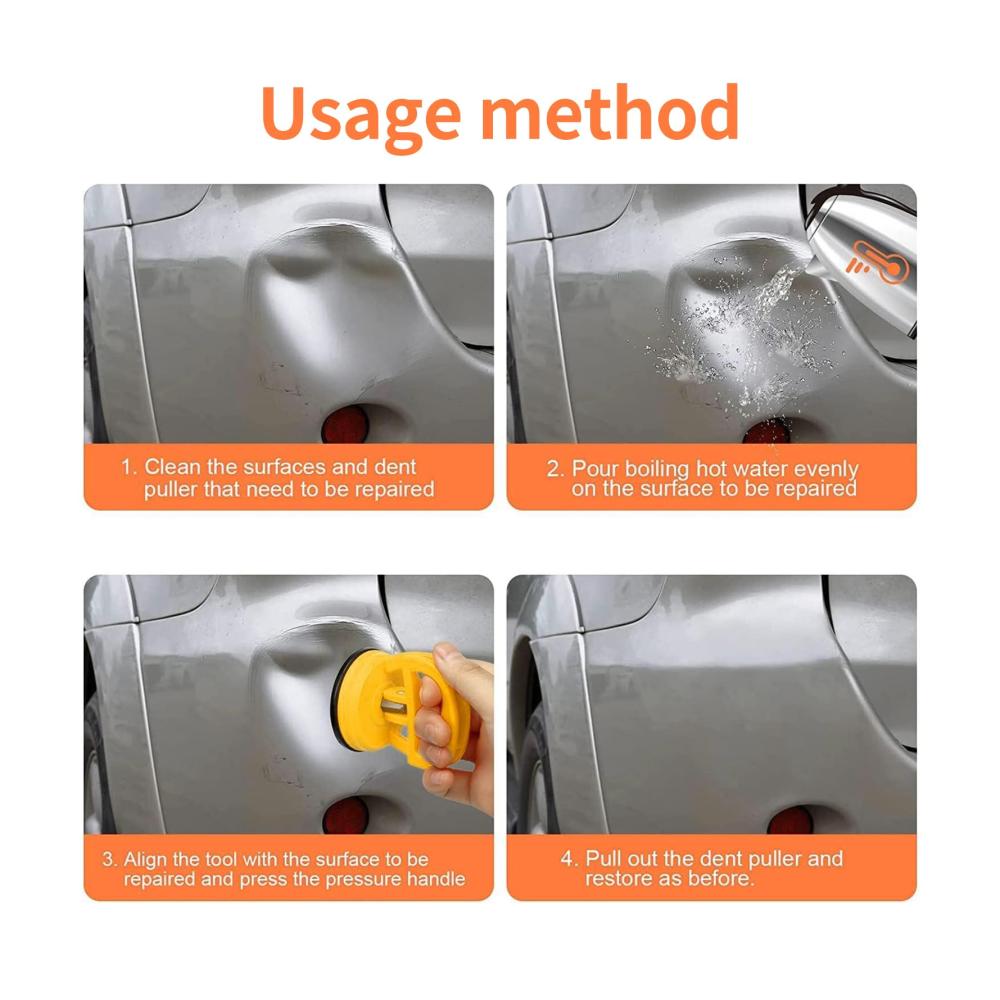 Usage method

1. Clean the surfaces and dent puller that need to be repaired

2. Pour boiling hot water evenly on the surface to be repaired

3. Align the tool with the surface to be repaired and press the pressure handle

4. Pull out the dent puller and restore as before.