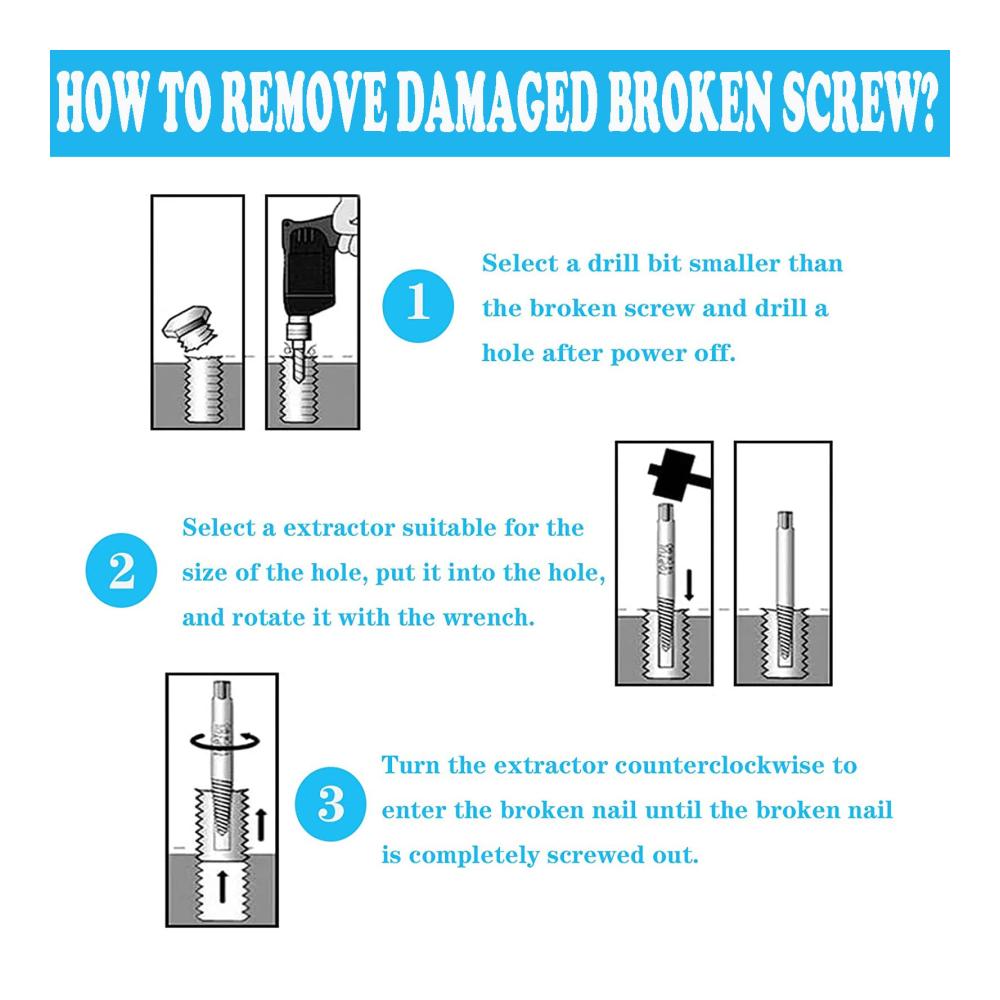 HOW TO REMOVE DAMAGED BROKEN SCREW?

1

Select a drill bit smaller than the broken screw and drill a hole after power off.

2

Select a extractor suitable for the size of the hole, put it into the hole, and rotate it with the wrench.

3

Turn the extractor counterclockwise to enter the broken nail until the broken nail is completely screwed out.