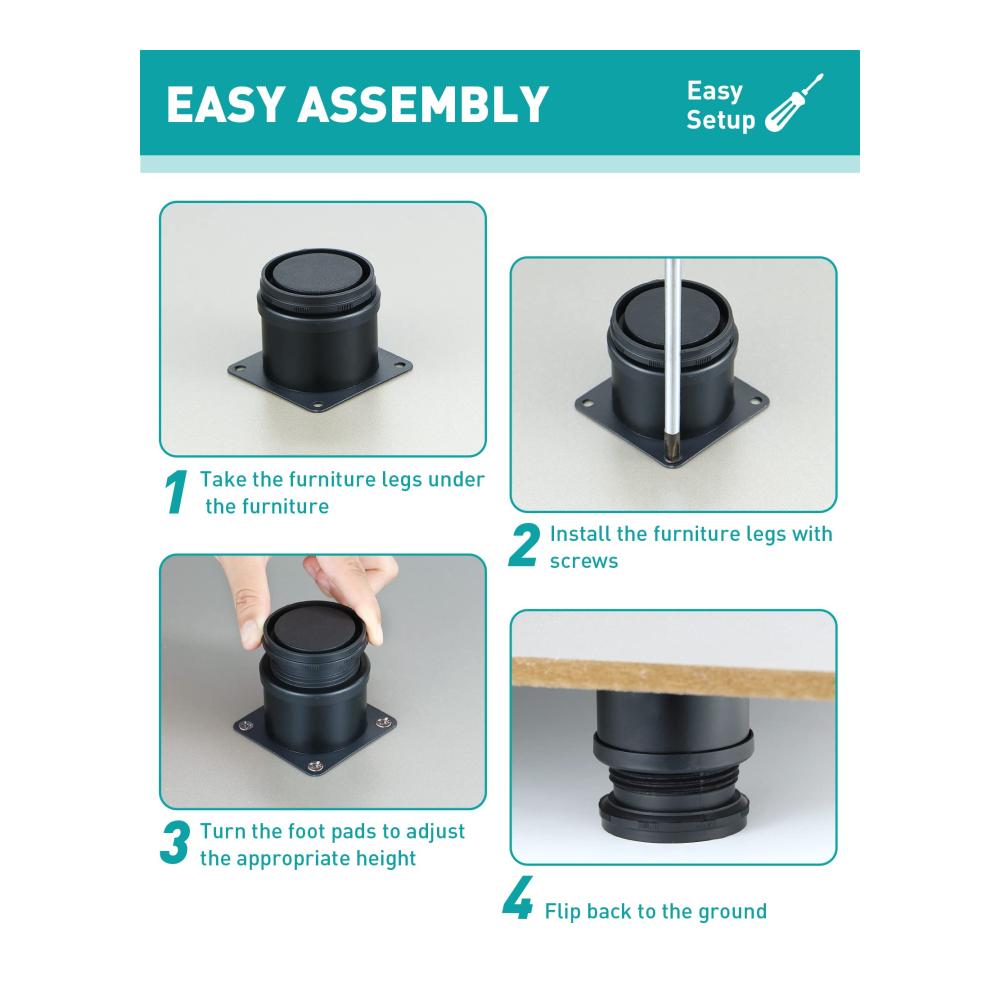 EASY ASSEMBLY

Easy Setup

1 Take the furniture legs under the furniture

2 Install the furniture legs with screws

3 Turn the foot pads to adjust the appropriate height

4 Flip back to the ground