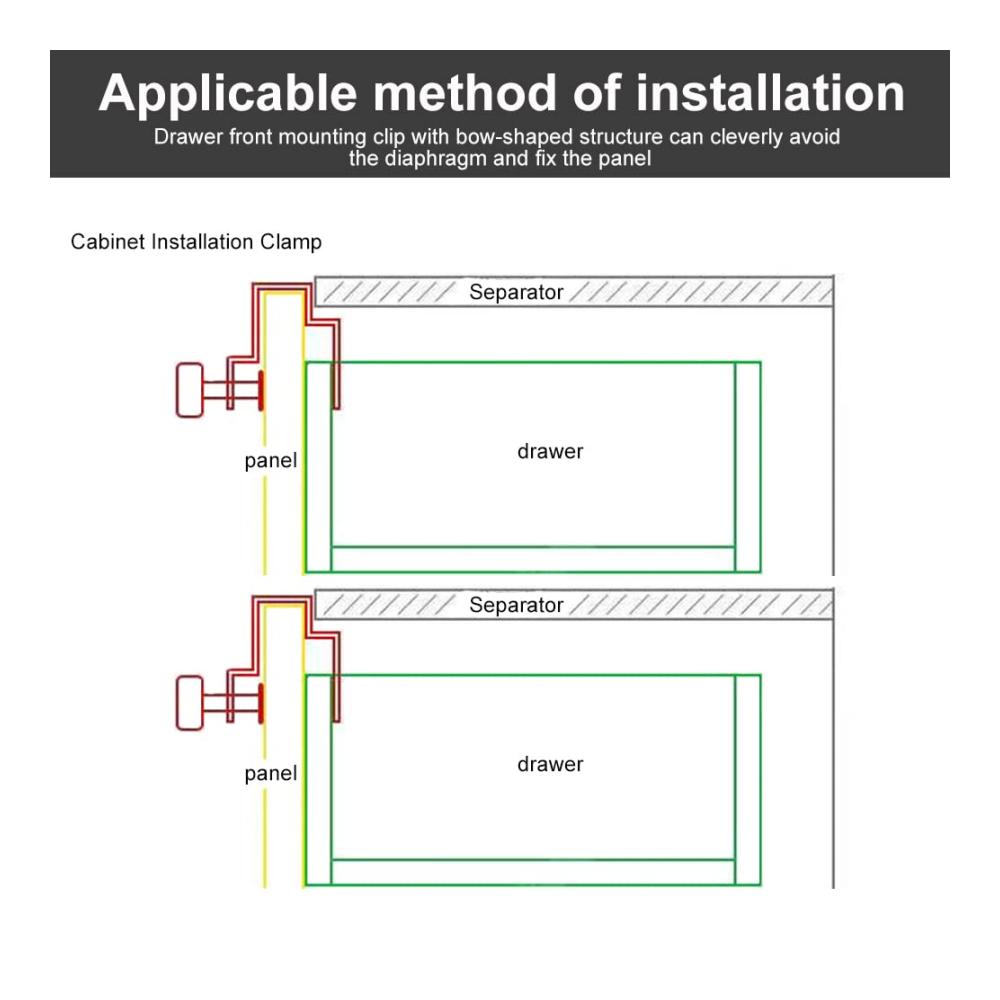 Applicable method of installation
Drawer front mounting clip with bow-shaped structure can cleverly avoid the diaphragm and fix the panel

Cabinet Installation Clamp

Separator

panel

drawer

Separator

panel

drawer