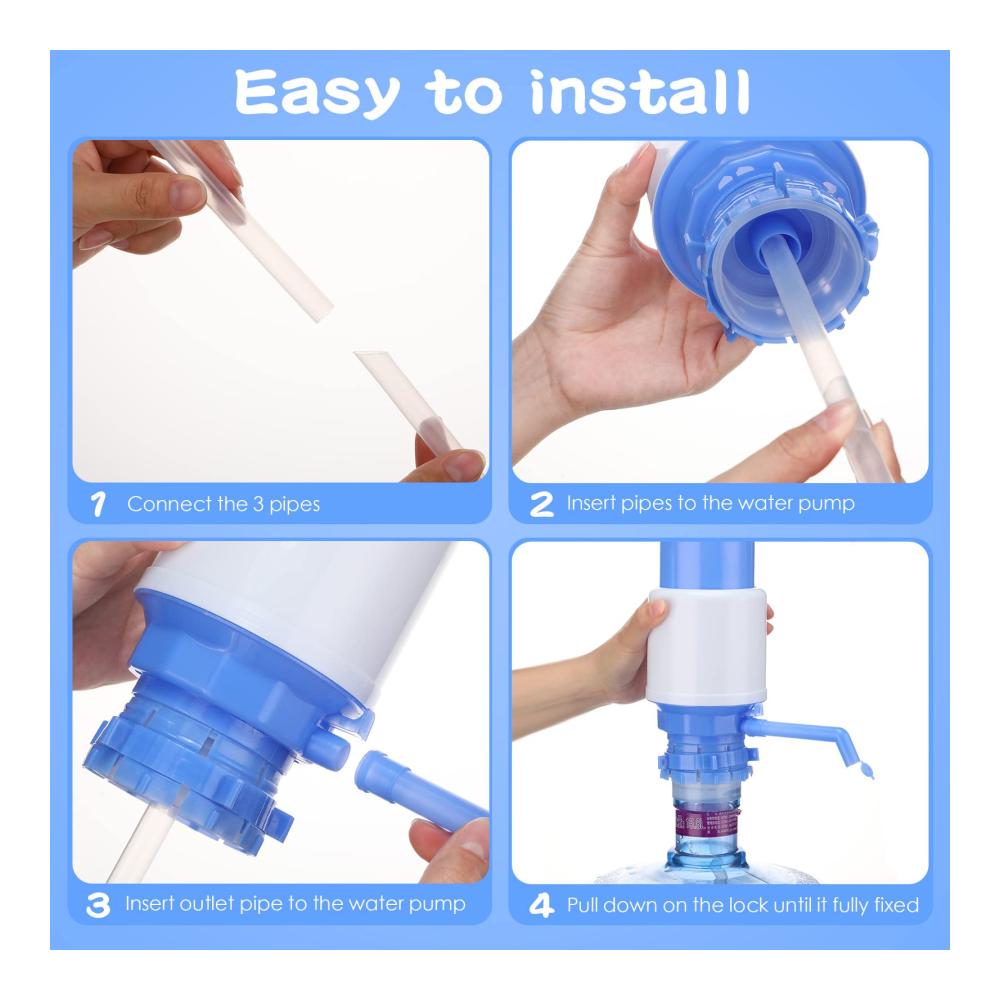 Easy to install

1 Connect the 3 pipes

2 Insert pipes to the water pump

3 Insert outlet pipe to the water pump

4 Pull down on the lock until it fully fixed