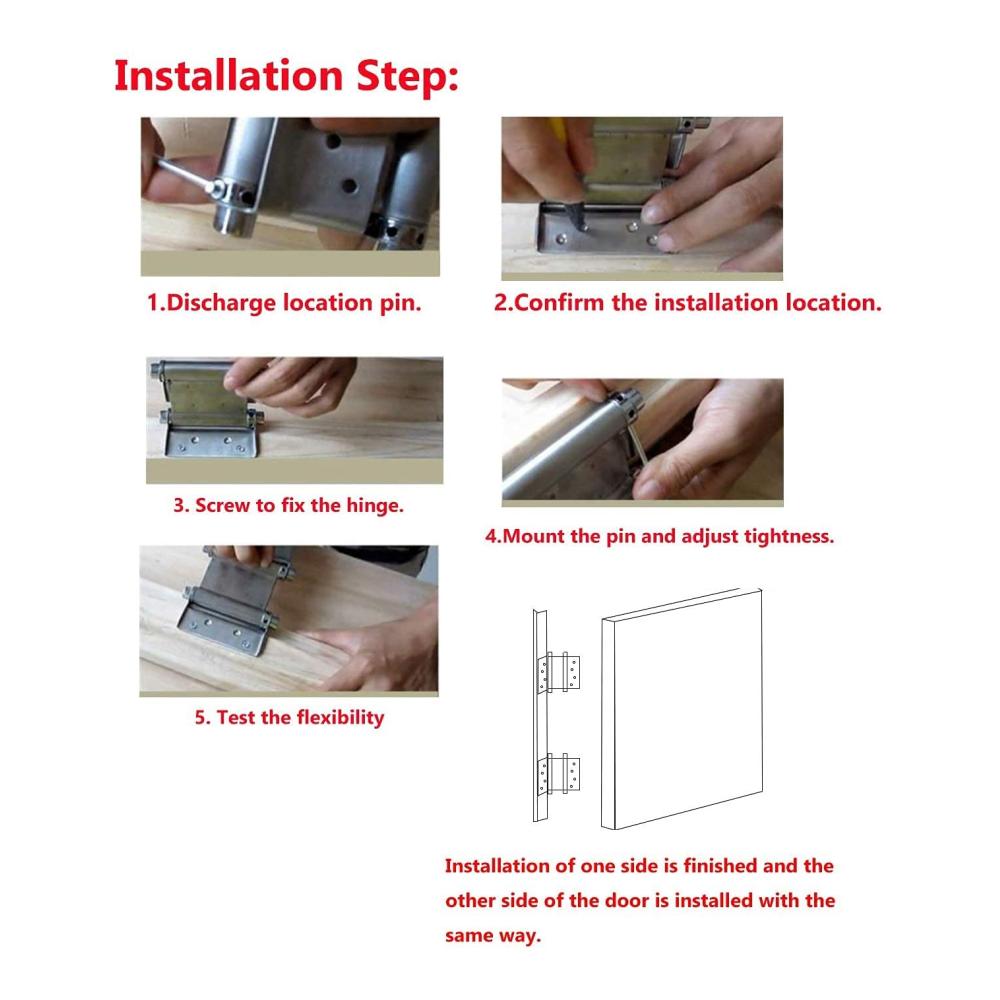 Installation Step:

1.Discharge location pin.

2.Confirm the installation location.

3. Screw to fix the hinge.

4.Mount the pin and adjust tightness.

5. Test the flexibility

Installation of one side is finished and the other side of the door is installed with the same way.