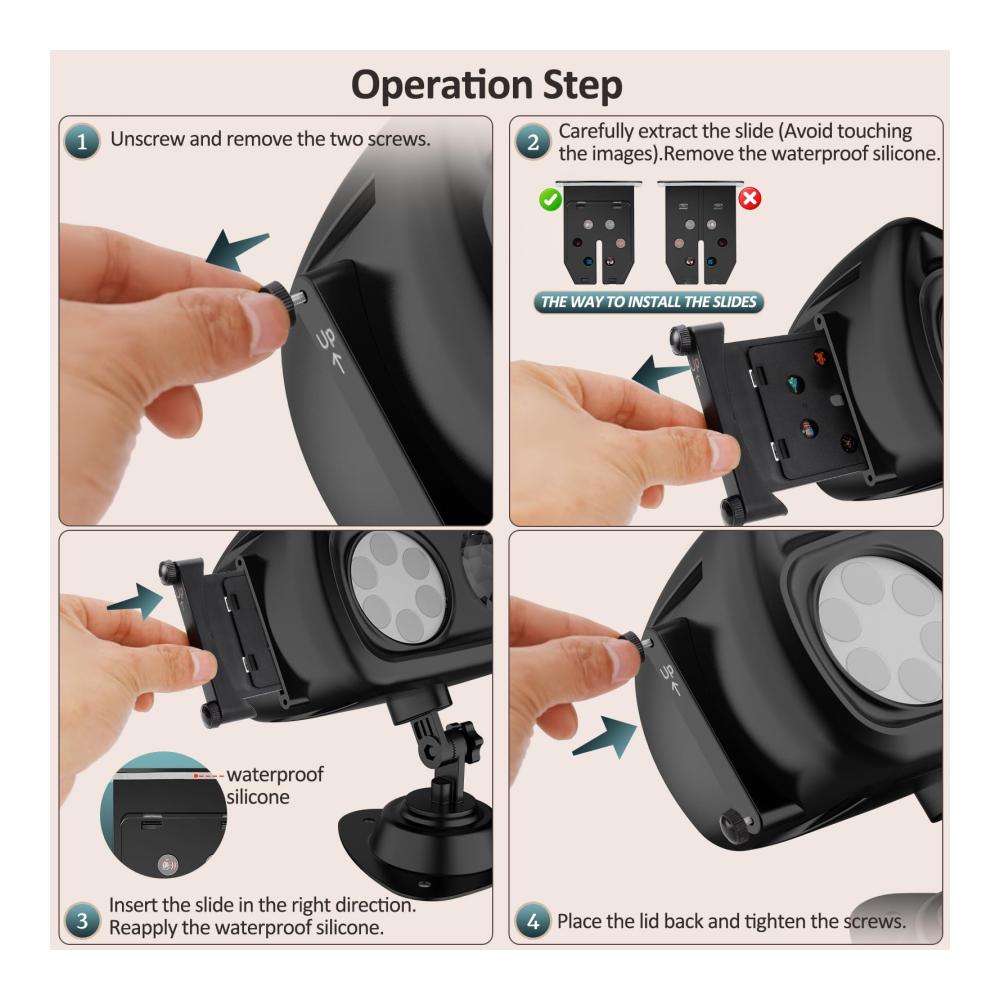 Operation Step

1 Unscrew and remove the two screws.

UP

2 Carefully extract the slide (Avoid touching the images).Remove the waterproof silicone.

THE WAY TO INSTALL THE SLIDES

waterproof silicone

3 Insert the slide in the right direction. Reapply the waterproof silicone.

UP

4 Place the lid back and tighten the screws.