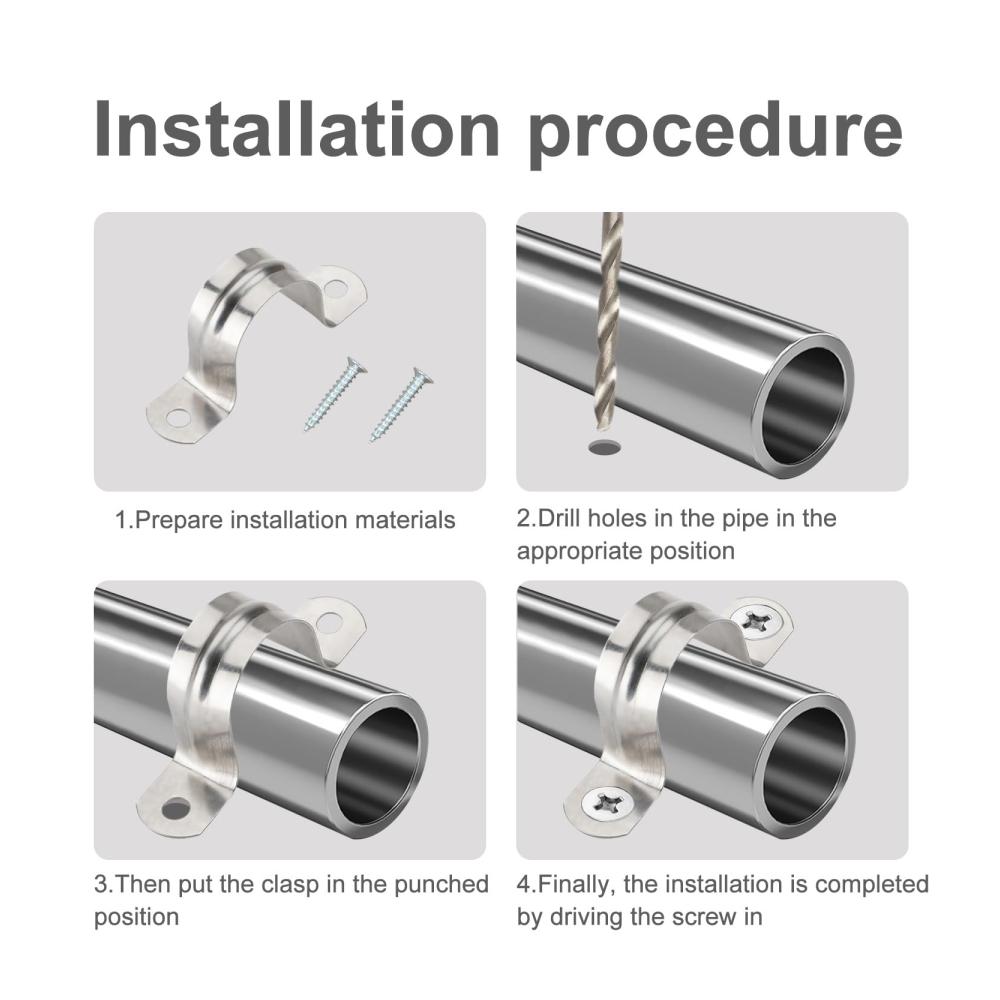 Installation procedure

1.Prepare installation materials

2.Drill holes in the pipe in the appropriate position

3.Then put the clasp in the punched position

4.Finally, the installation is completed by driving the screw in