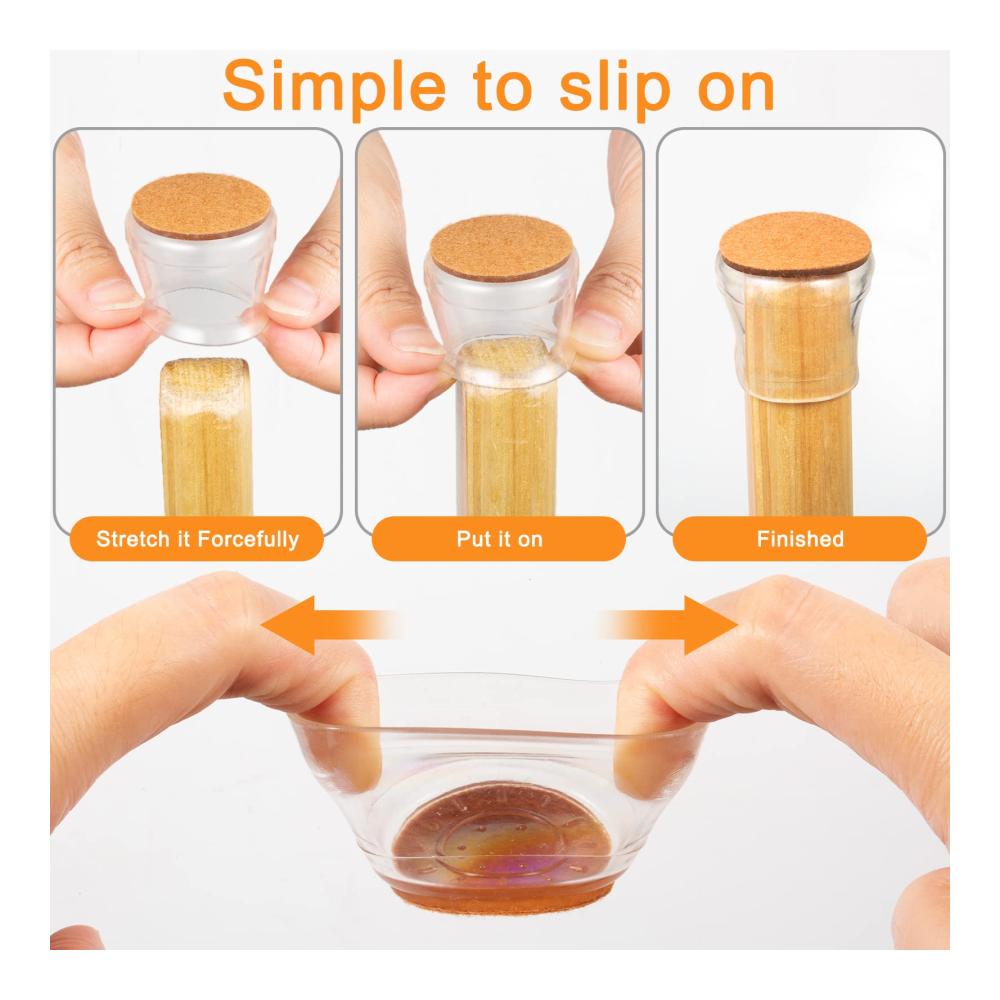 Simple to slip on

Stretch it Forcefully

Put it on

Finished