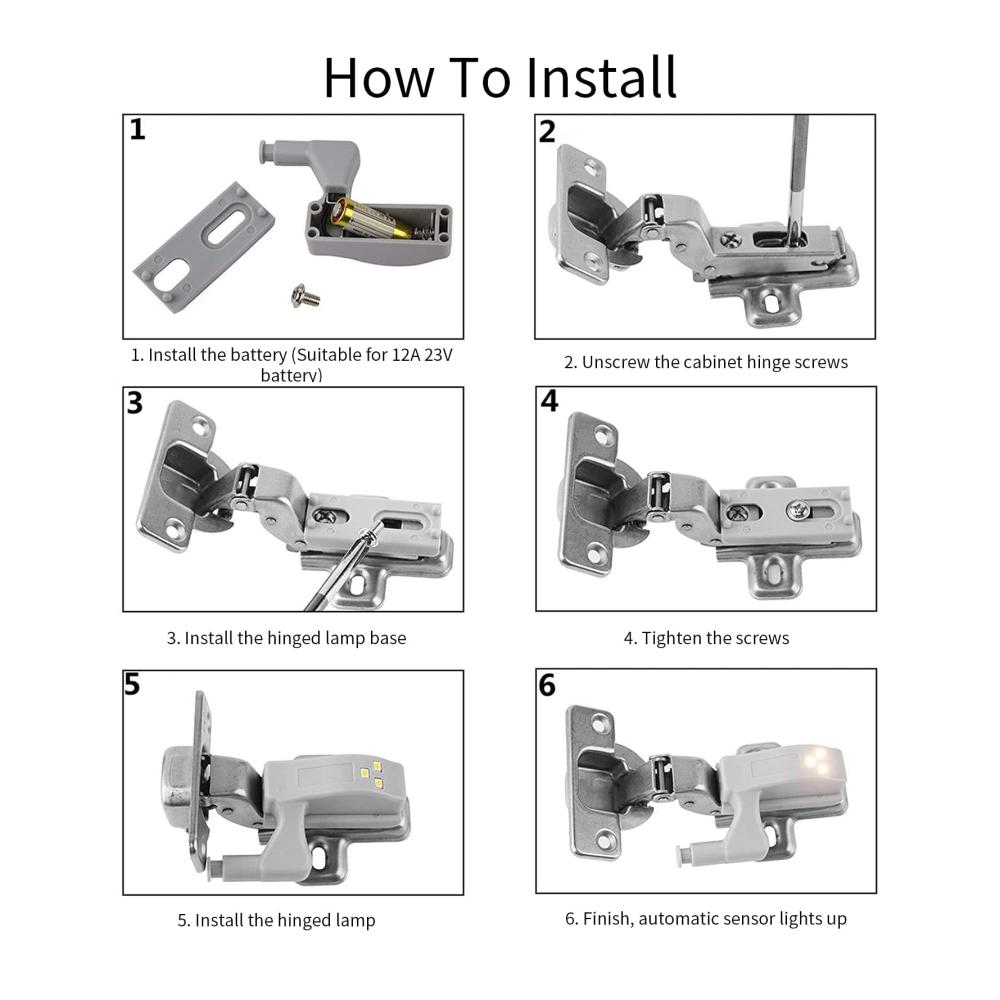 How To Install

1

1. Install the battery (Suitable for 12A 23V battery)

2

2. Unscrew the cabinet hinge screws

3

3. Install the hinged lamp base

4

4. Tighten the screws

5

5. Install the hinged lamp

6

6. Finish, automatic sensor lights up