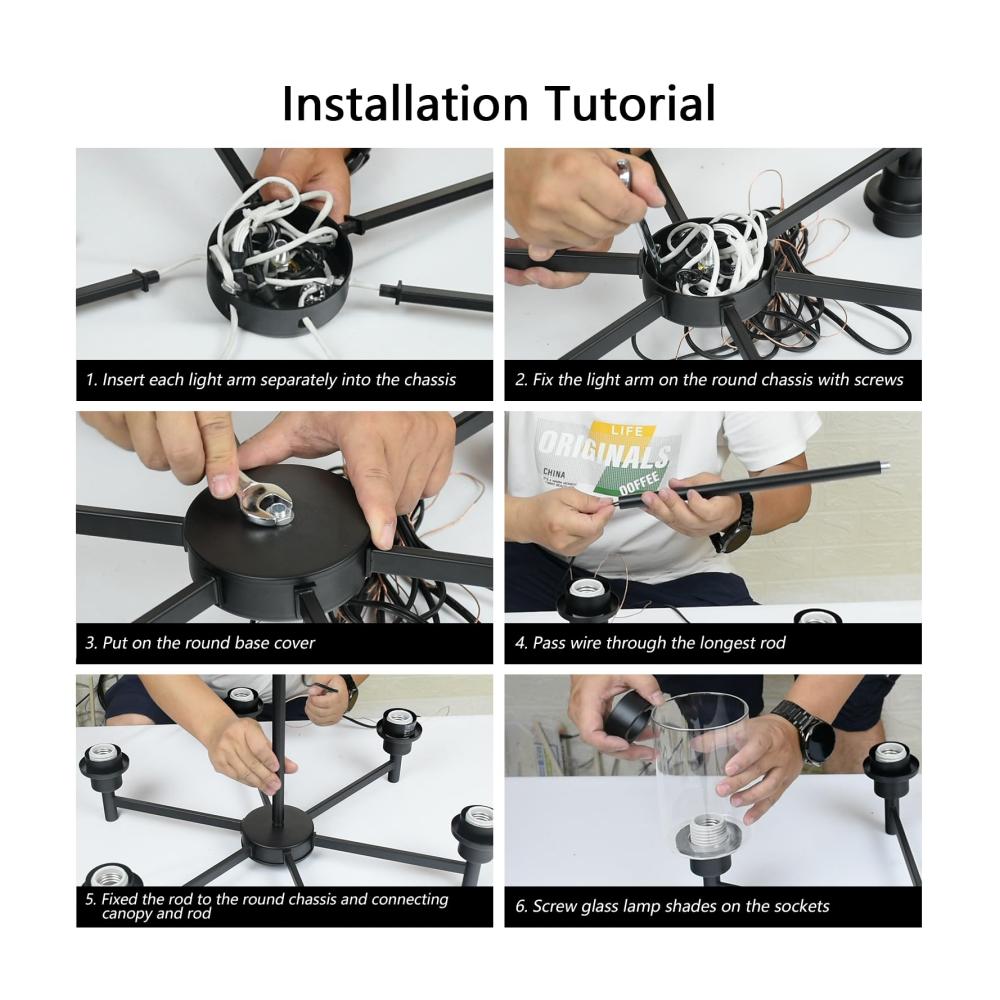 Installation Tutorial

1. Insert each light arm separately into the chassis

2. Fix the light arm on the round chassis with screws

3. Put on the round base cover

LIFE
ORIGINALS
CHINA
COFFEE

4. Pass wire through the longest rod

5. Fixed the rod to the round chassis and connecting canopy and rod

6. Screw glass lamp shades on the sockets