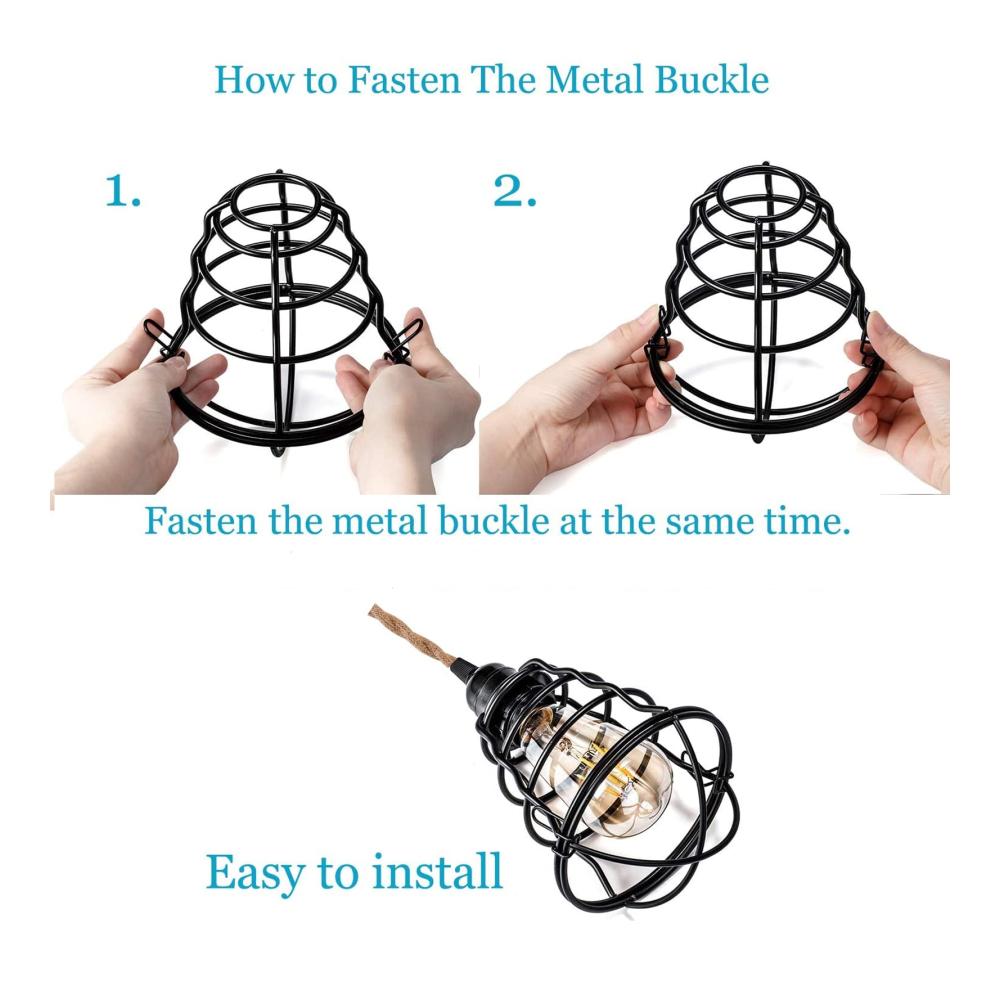 How to Fasten The Metal Buckle

1.

2.

Fasten the metal buckle at the same time.

Easy to install