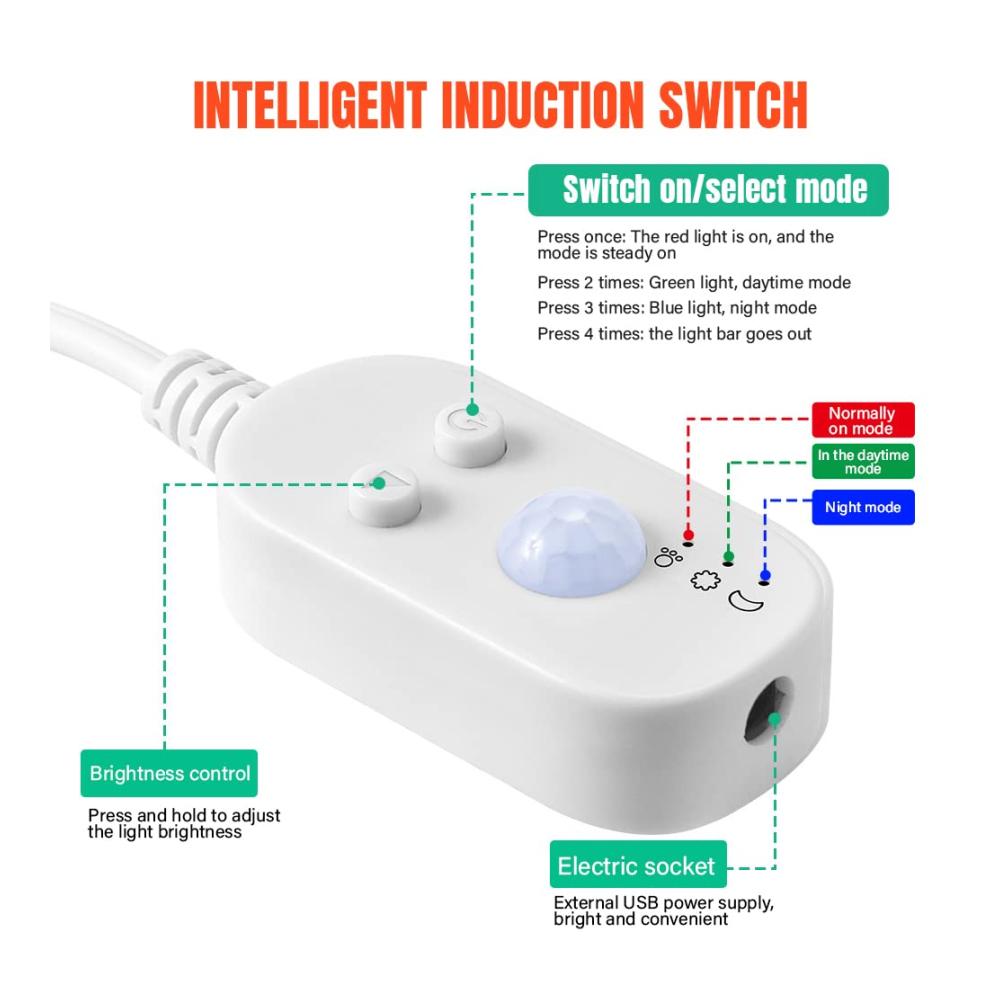 INTELLIGENT INDUCTION SWITCH

Switch on/select mode

Press once: The red light is on, and the mode is steady on

Press 2 times: Green light, daytime mode

Press 3 times: Blue light, night mode

Press 4 times: the light bar goes out

Normally on mode

In the daytime mode

Night mode

Brightness control

Press and hold to adjust the light brightness

Electric socket

External USB power supply, bright and convenient