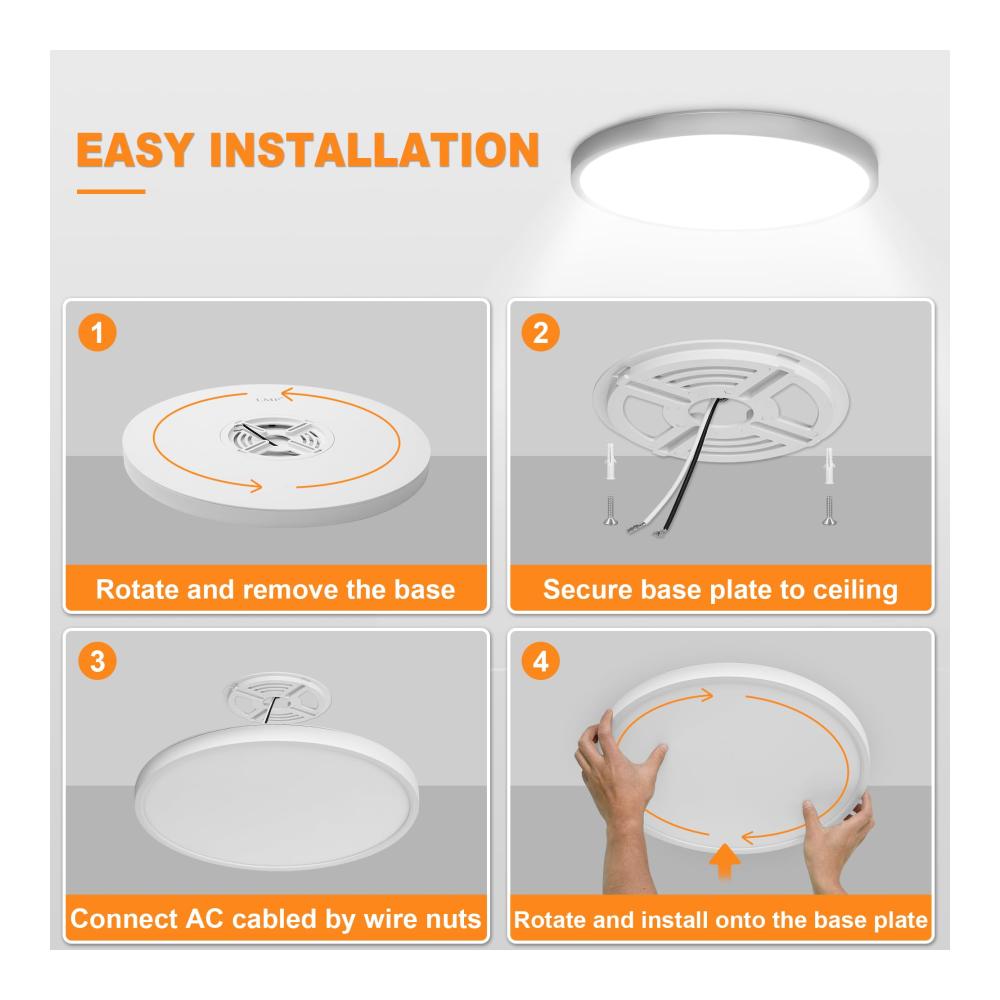 EASY INSTALLATION

1

Rotate and remove the base

2

Secure base plate to ceiling

3

Connect AC cabled by wire nuts

4

Rotate and install onto the base plate