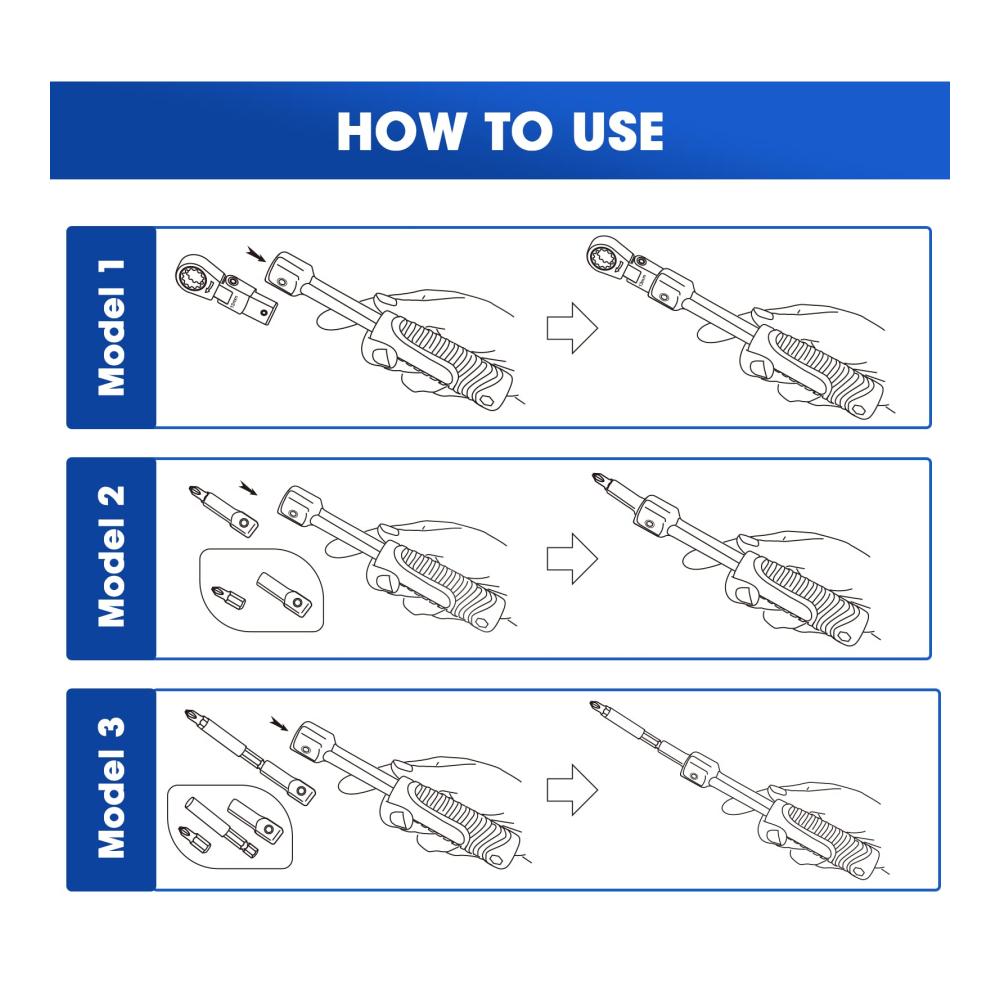 HOW TO USE

Model 1

Model 2

Model 3