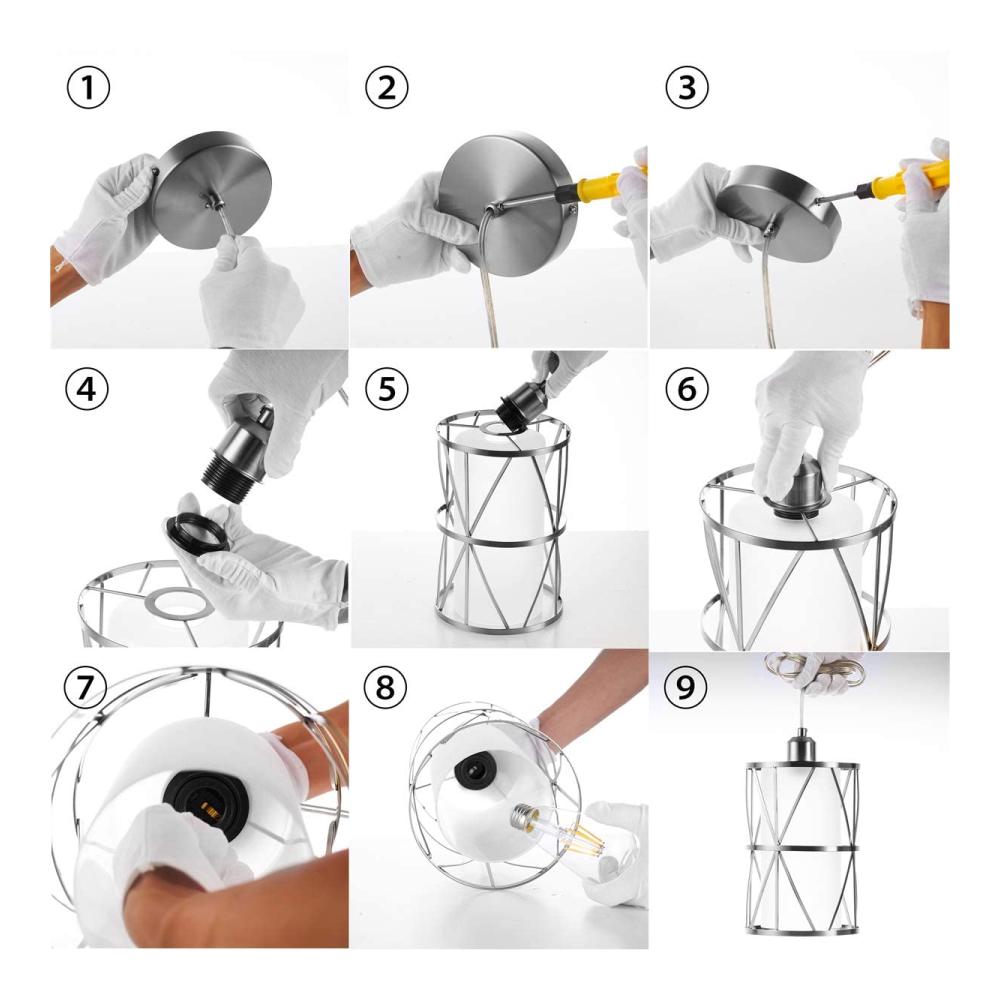 ①
②
③
④
⑤
⑥
⑦
⑧
⑨