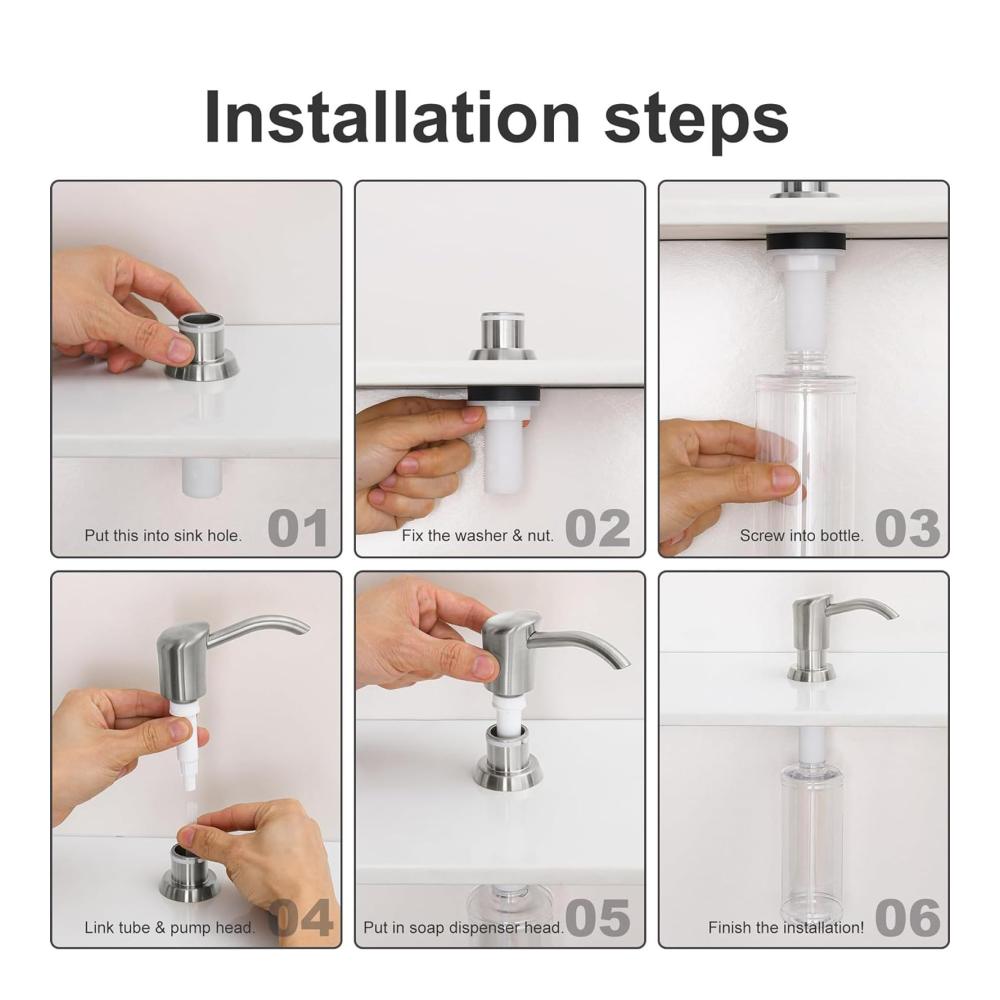 Installation steps

Put this into sink hole. 01

Fix the washer & nut. 02

Screw into bottle. 03

Link tube & pump head. 04

Put in soap dispenser head. 05

Finish the installation! 06