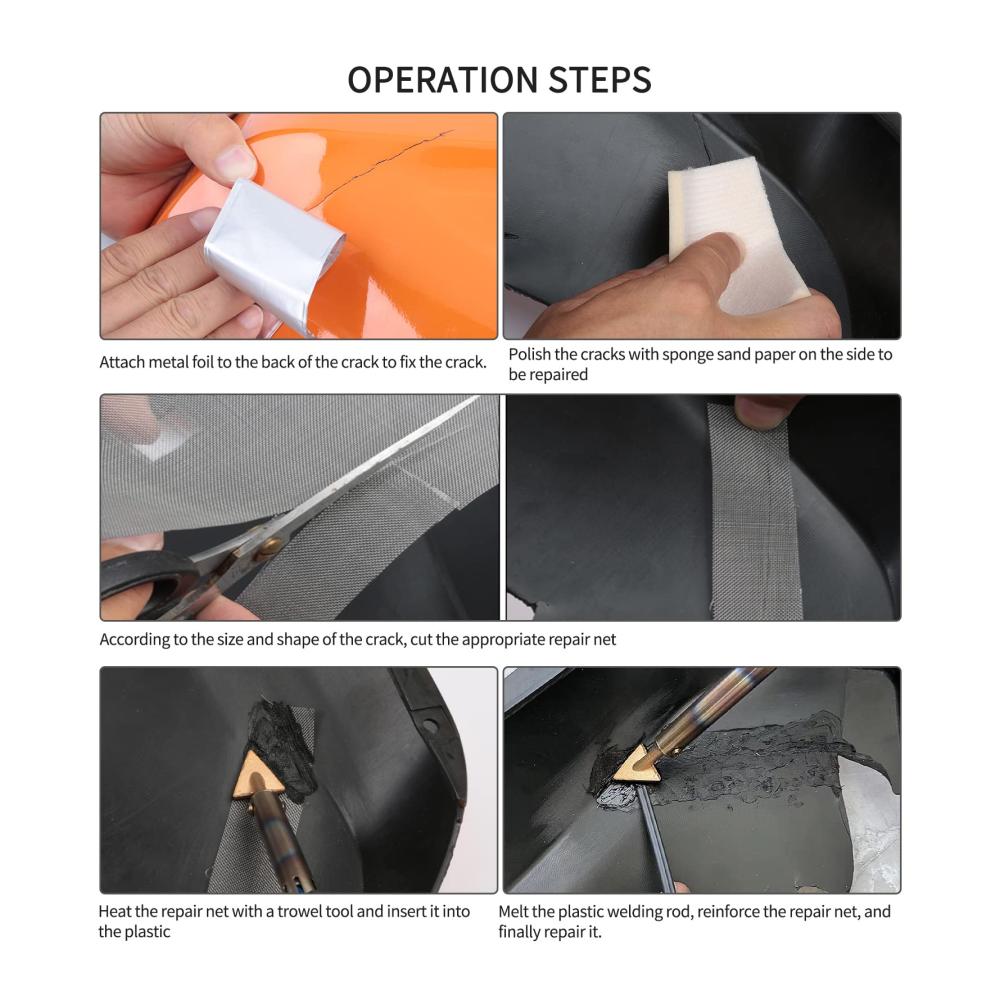 OPERATION STEPS

Attach metal foil to the back of the crack to fix the crack.

Polish the cracks with sponge sand paper on the side to be repaired

According to the size and shape of the crack, cut the appropriate repair net

Heat the repair net with a trowel tool and insert it into the plastic

Melt the plastic welding rod, reinforce the repair net, and finally repair it.