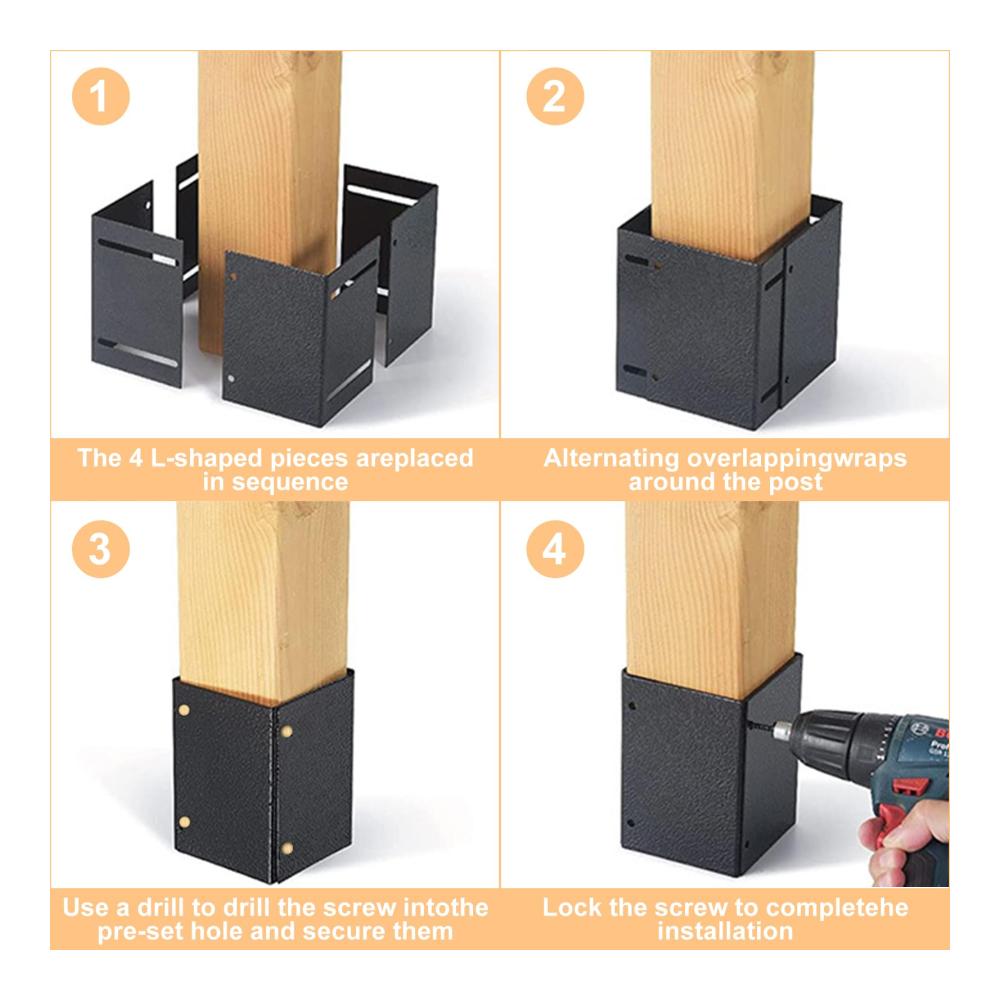 1

The 4 L-shaped pieces areplaced in sequence

2

Alternating overlappingwraps around the post

3

Use a drill to drill the screw intothe pre-set hole and secure them

4

Lock the screw to completehe installation