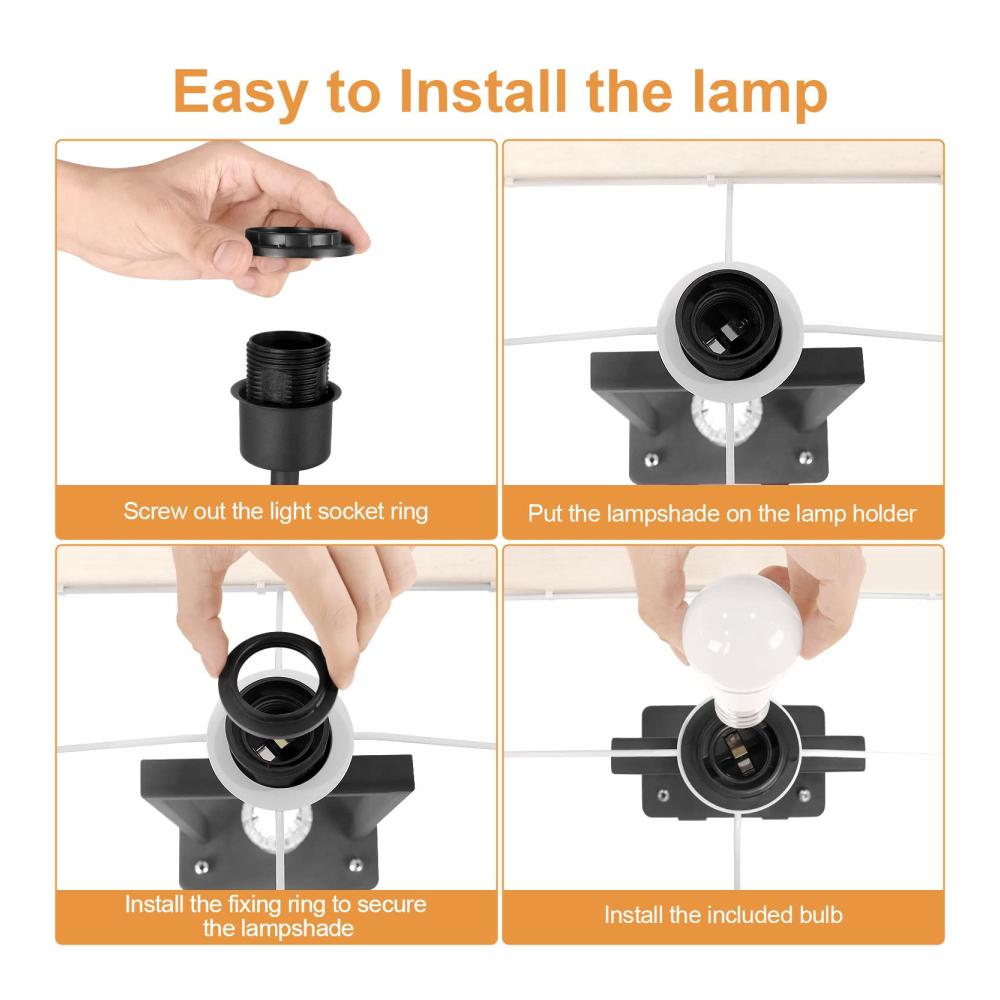 Easy to Install the lamp

Screw out the light socket ring

Put the lampshade on the lamp holder

Install the fixing ring to secure the lampshade

Install the included bulb