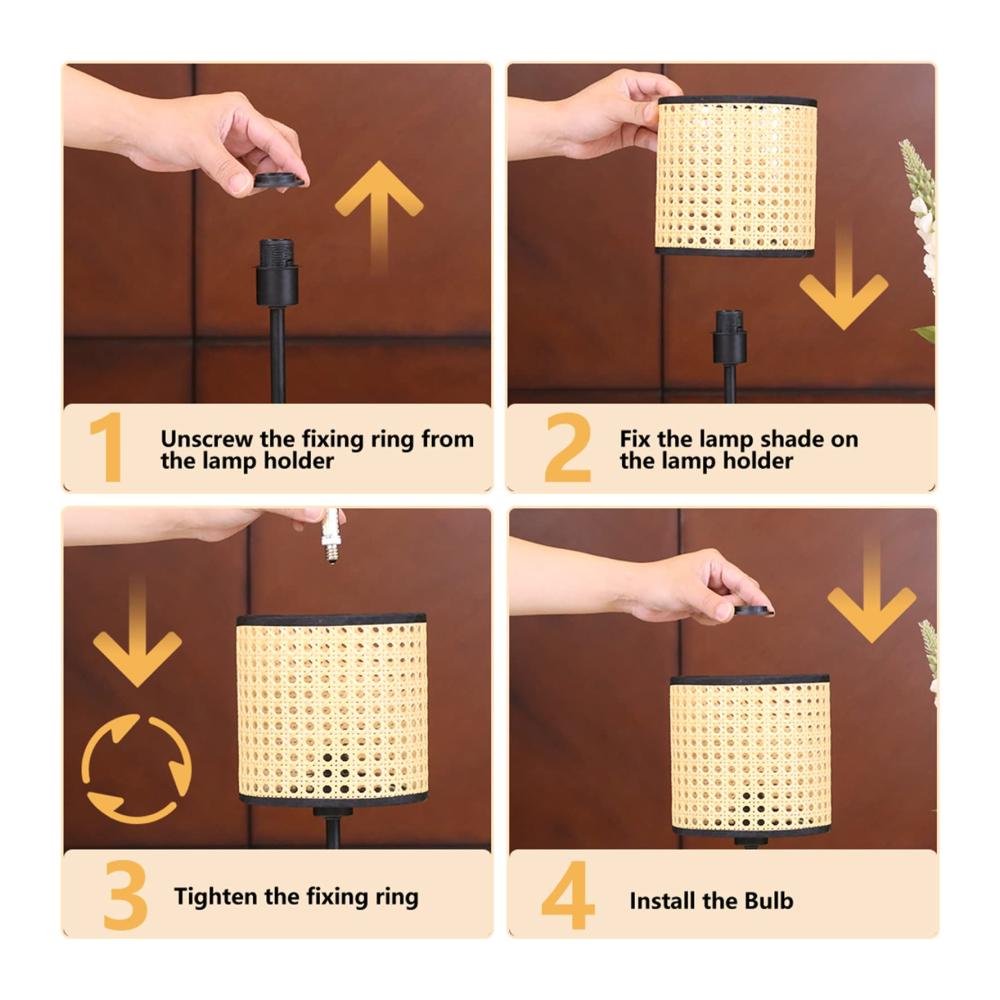 1 Unscrew the fixing ring from the lamp holder

2 Fix the lamp shade on the lamp holder

3 Tighten the fixing ring

4 Install the Bulb