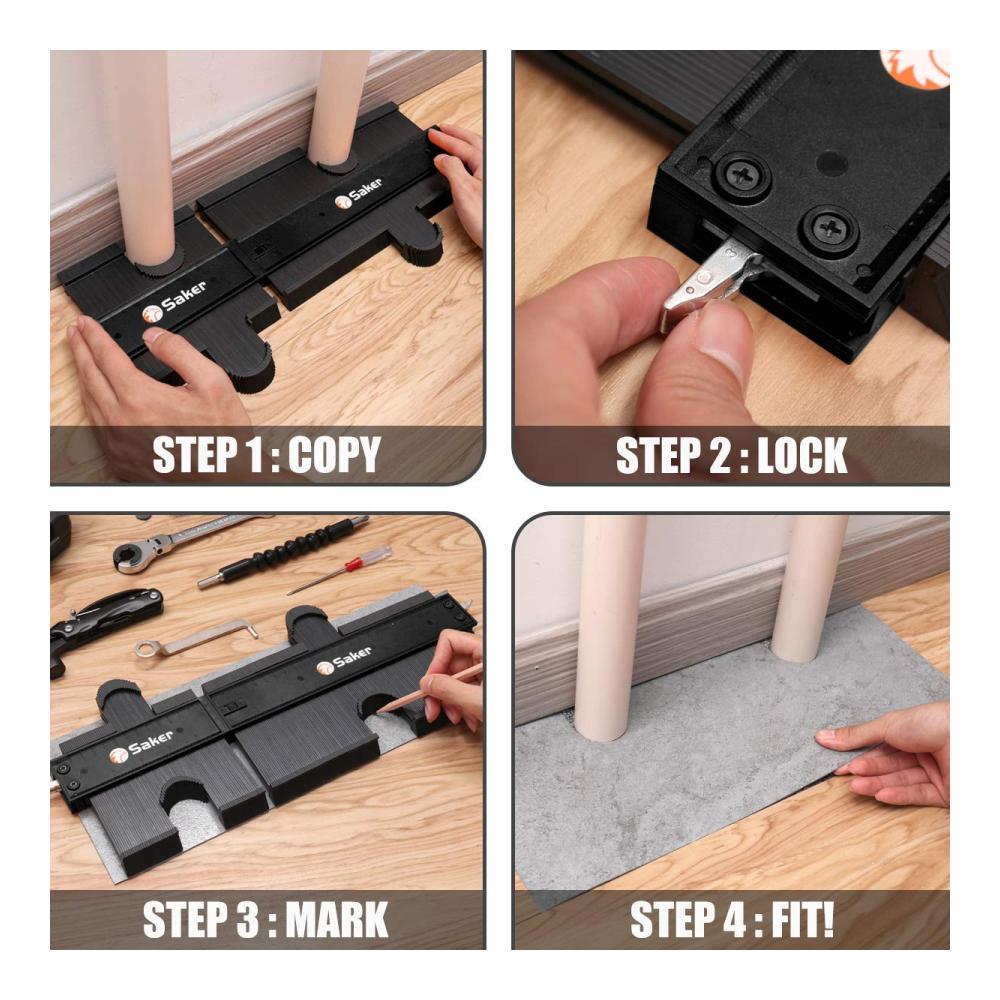 Saker
Saker
STEP 1 : COPY

3
STEP 2 : LOCK

Saker
Saker
STEP 3 : MARK

STEP 4 : FIT!