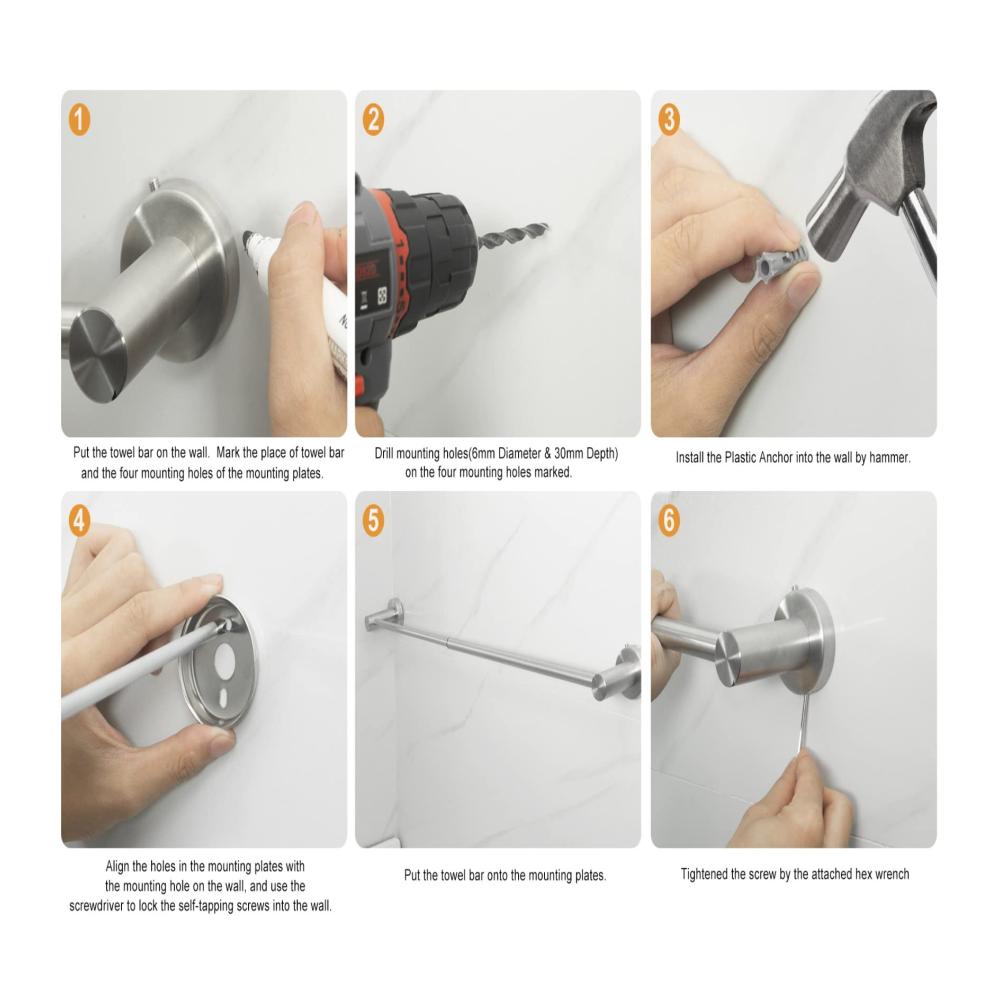 1

Put the towel bar on the wall. Mark the place of towel bar and the four mounting holes of the mounting plates.

2

Drill mounting holes(6mm Diameter & 30mm Depth) on the four mounting holes marked.

3

Install the Plastic Anchor into the wall by hammer.

4

Align the holes in the mounting plates with the mounting hole on the wall, and use the screwdriver to lock the self-tapping screws into the wall.

5

Put the towel bar onto the mounting plates.

6

Tightened the screw by the attached hex wrench