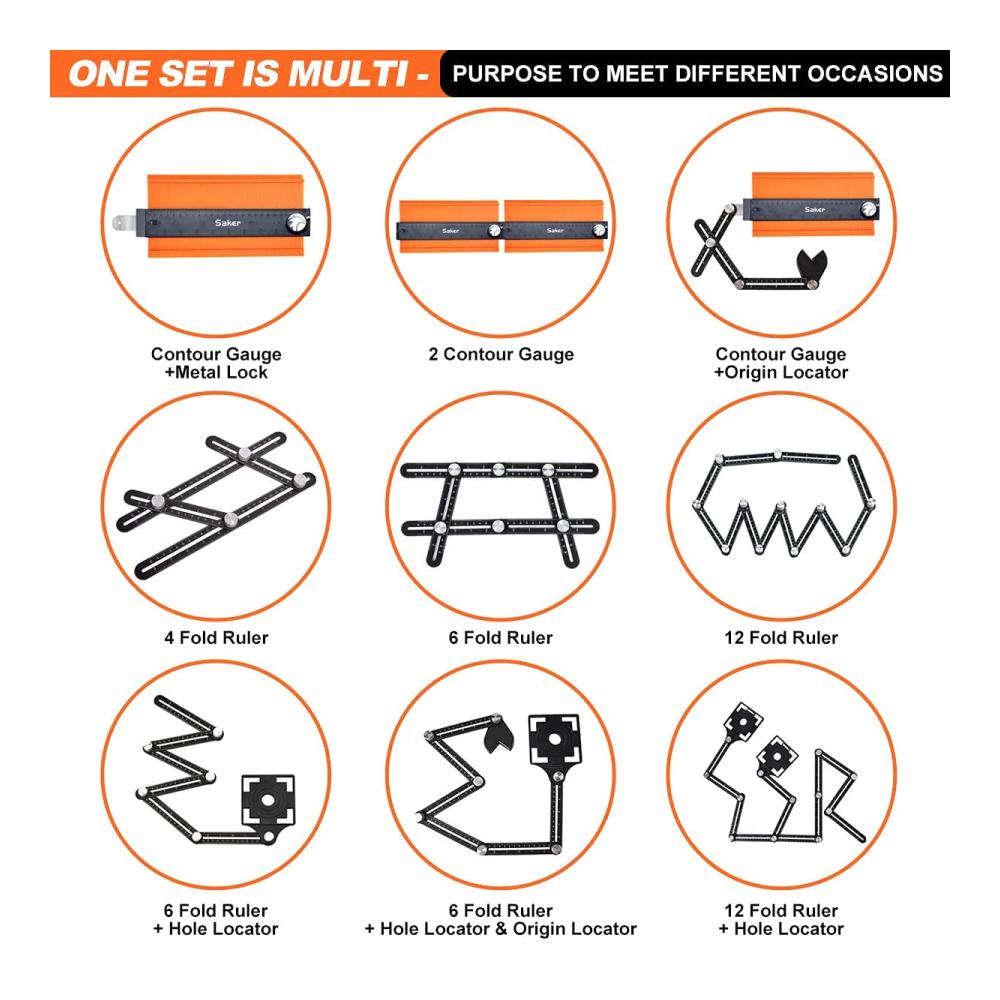 ONE SET IS MULTI - PURPOSE TO MEET DIFFERENT OCCASIONS

Saker

Contour Gauge
+Metal Lock

Saker Saker

2 Contour Gauge

Saker

Contour Gauge
+Origin Locator

4 Fold Ruler

6 Fold Ruler

12 Fold Ruler

6 Fold Ruler
+ Hole Locator

6 Fold Ruler
+ Hole Locator & Origin Locator

12 Fold Ruler
+ Hole Locator