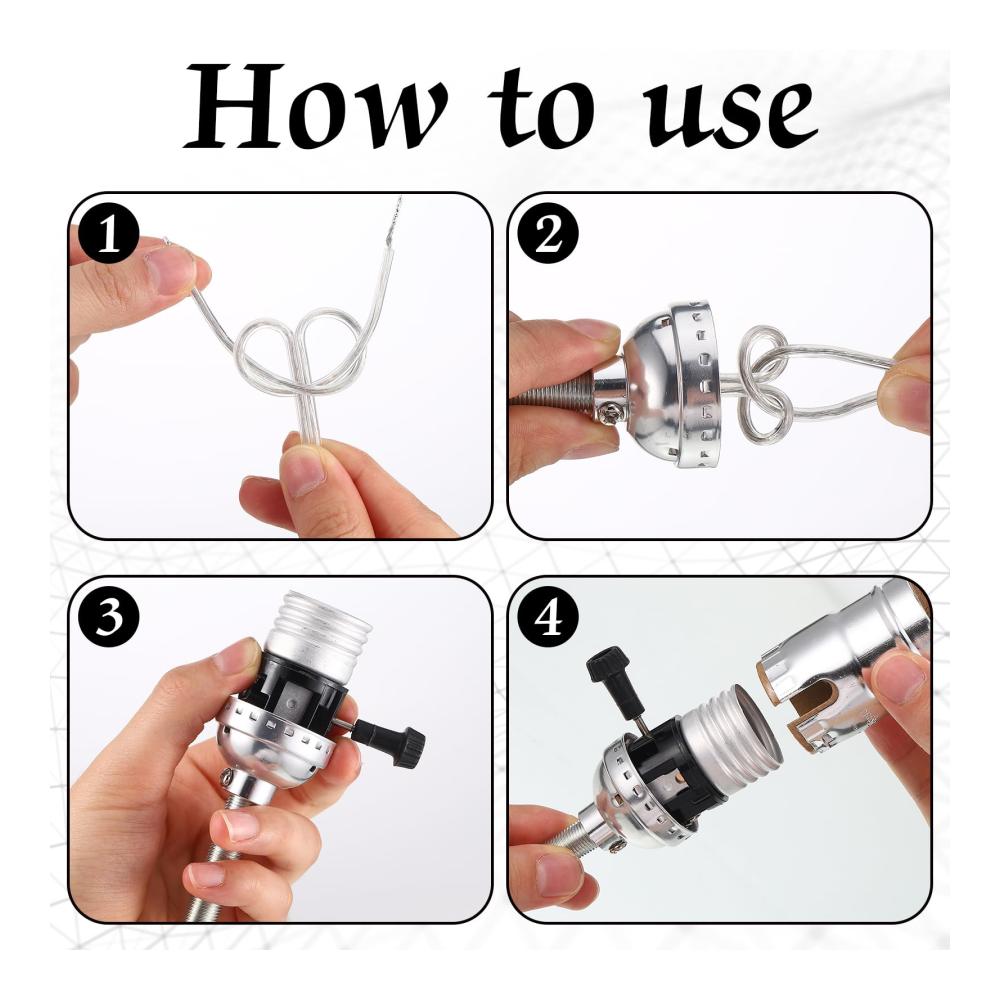 How to use

1

2

3

4