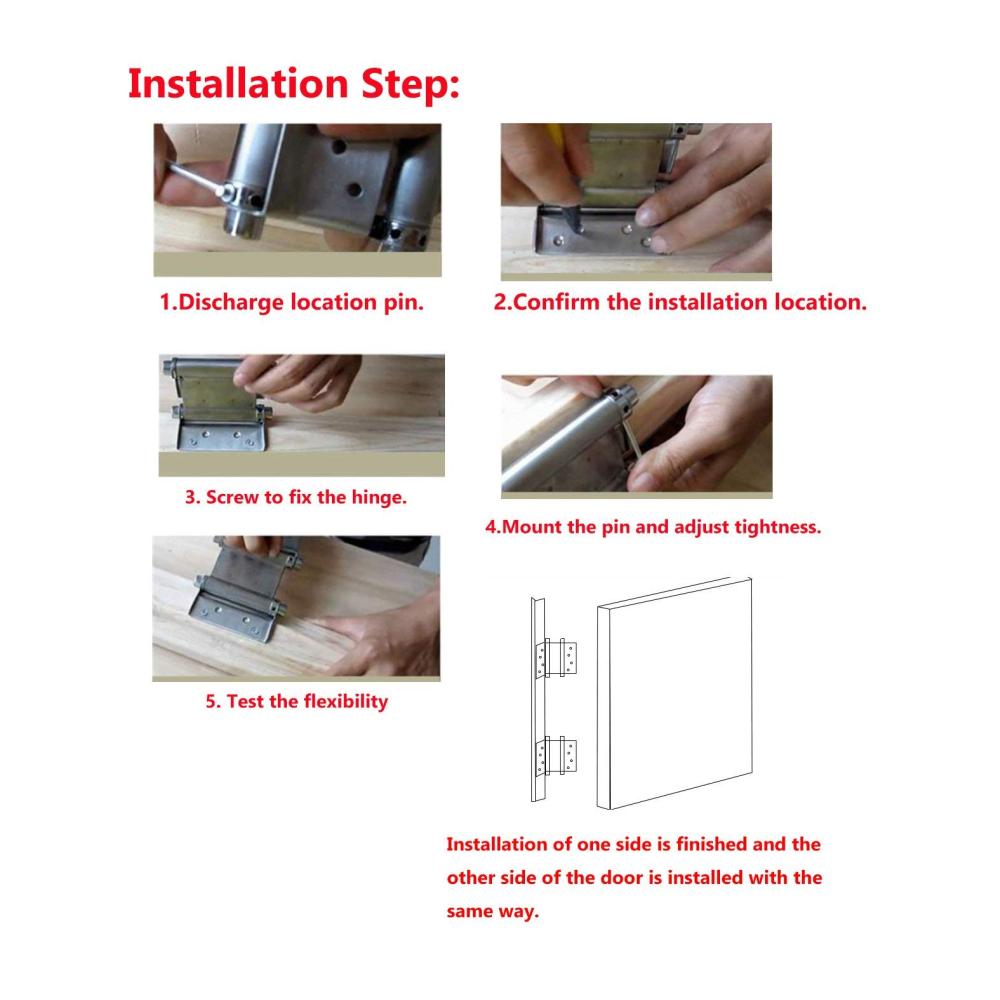 Installation Step:

1.Discharge location pin.

2.Confirm the installation location.

3. Screw to fix the hinge.

4.Mount the pin and adjust tightness.

5. Test the flexibility

Installation of one side is finished and the other side of the door is installed with the same way.