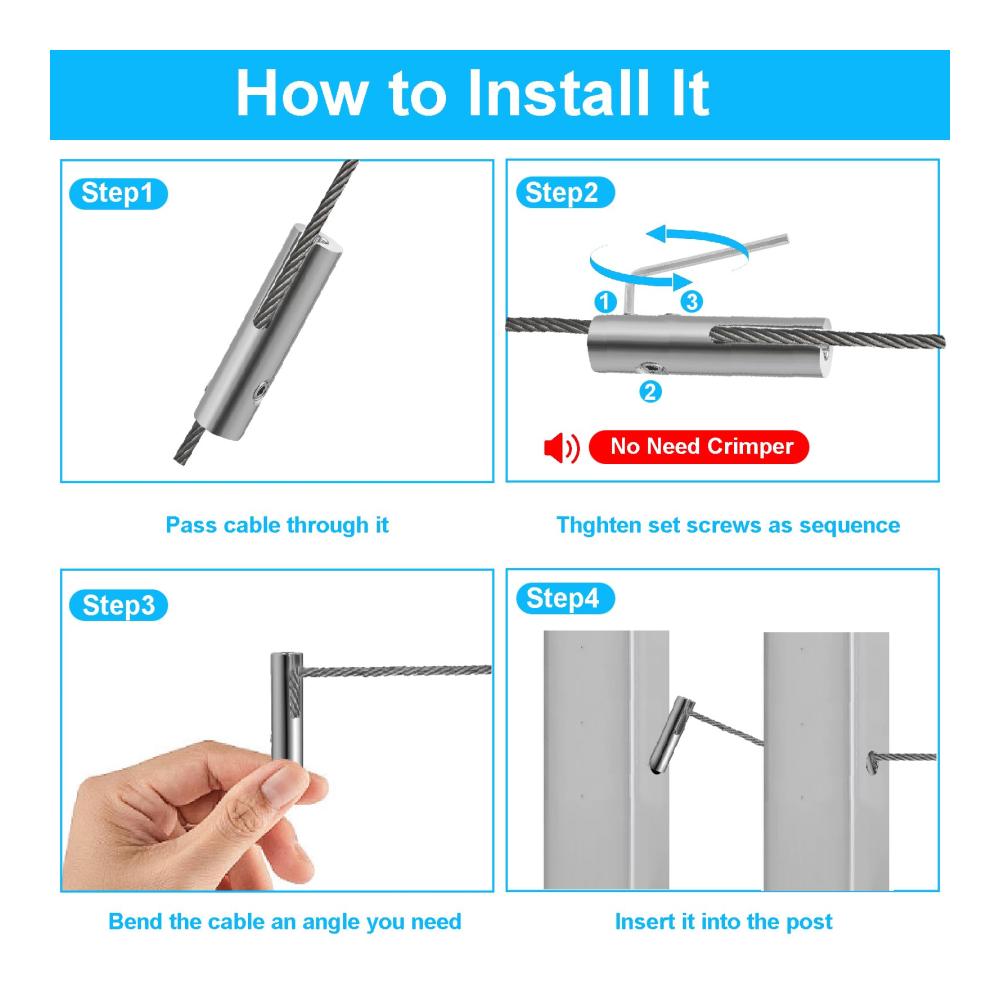 How to Install It

Step1

Pass cable through it

Step2

1
3
2

No Need Crimper

Thghten set screws as sequence

Step3

Bend the cable an angle you need

Step4

Insert it into the post