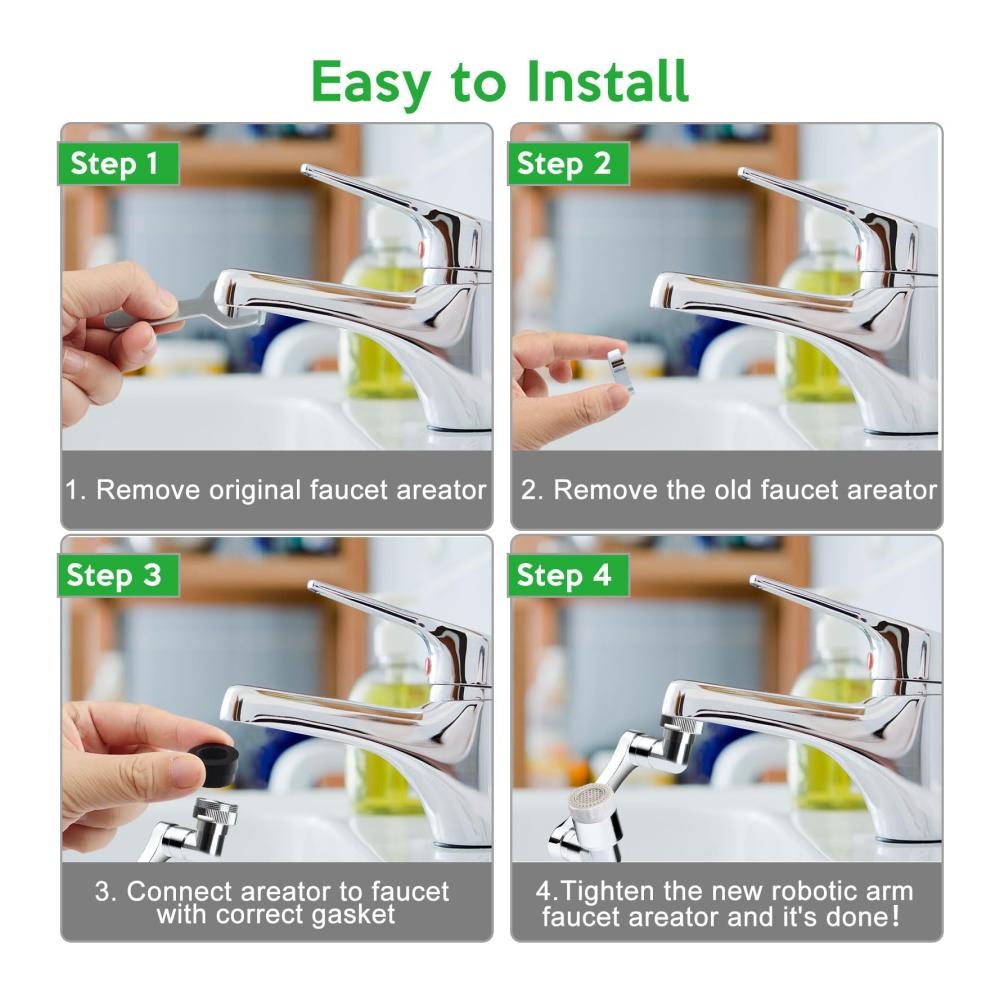 Easy to Install

Step 1

1. Remove original faucet areator

Step 2

2. Remove the old faucet areator

Step 3

3. Connect areator to faucet with correct gasket

Step 4

4.Tighten the new robotic arm faucet areator and it's done!