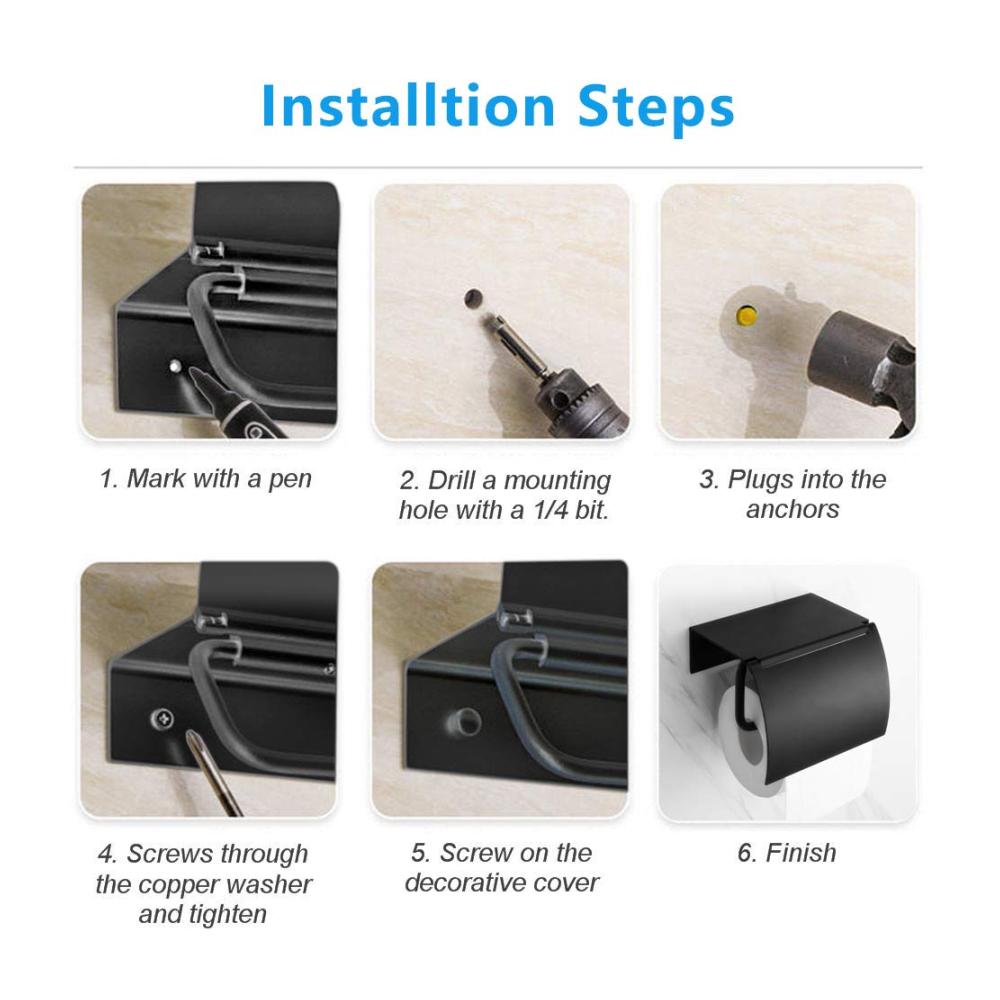 Installtion Steps

1. Mark with a pen

2. Drill a mounting hole with a 1/4 bit.

3. Plugs into the anchors

4. Screws through the copper washer and tighten

5. Screw on the decorative cover

6. Finish