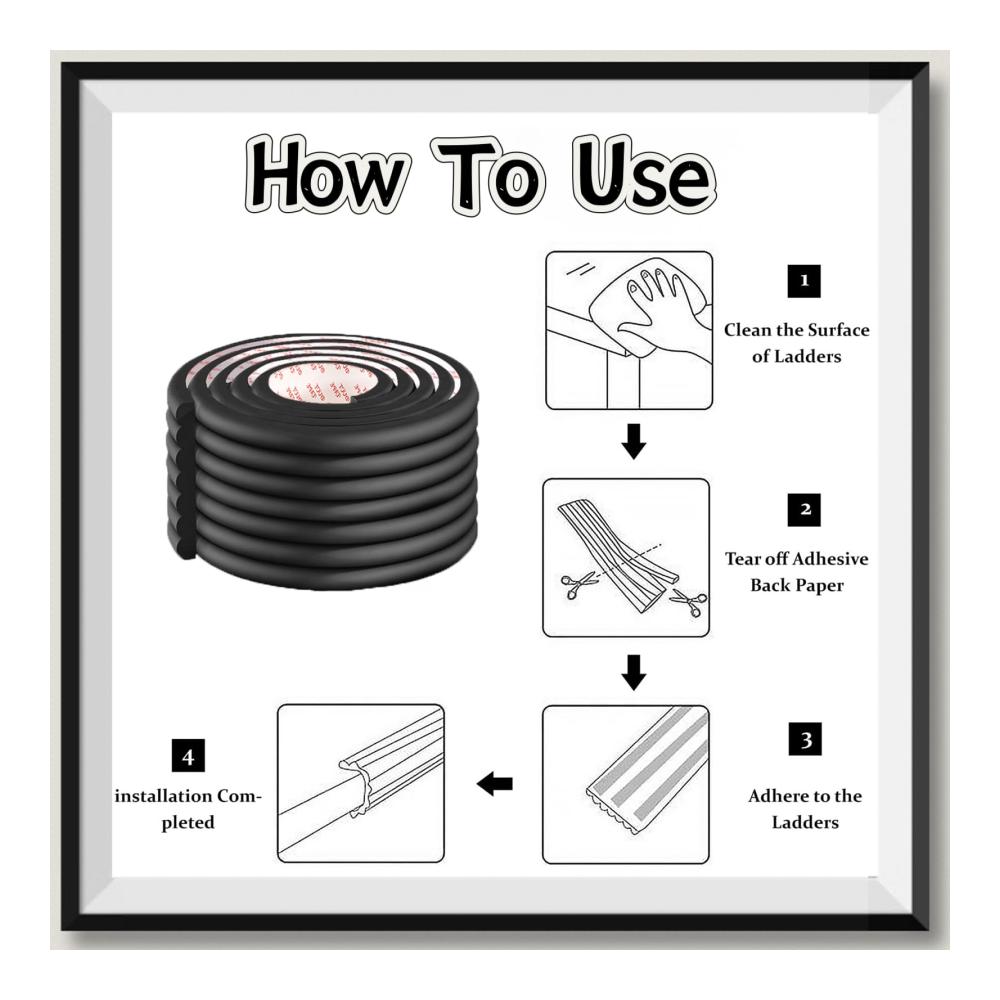 How To Use

1
Clean the Surface of Ladders

2
Tear off Adhesive Back Paper

3
Adhere to the Ladders

4
installation Completed