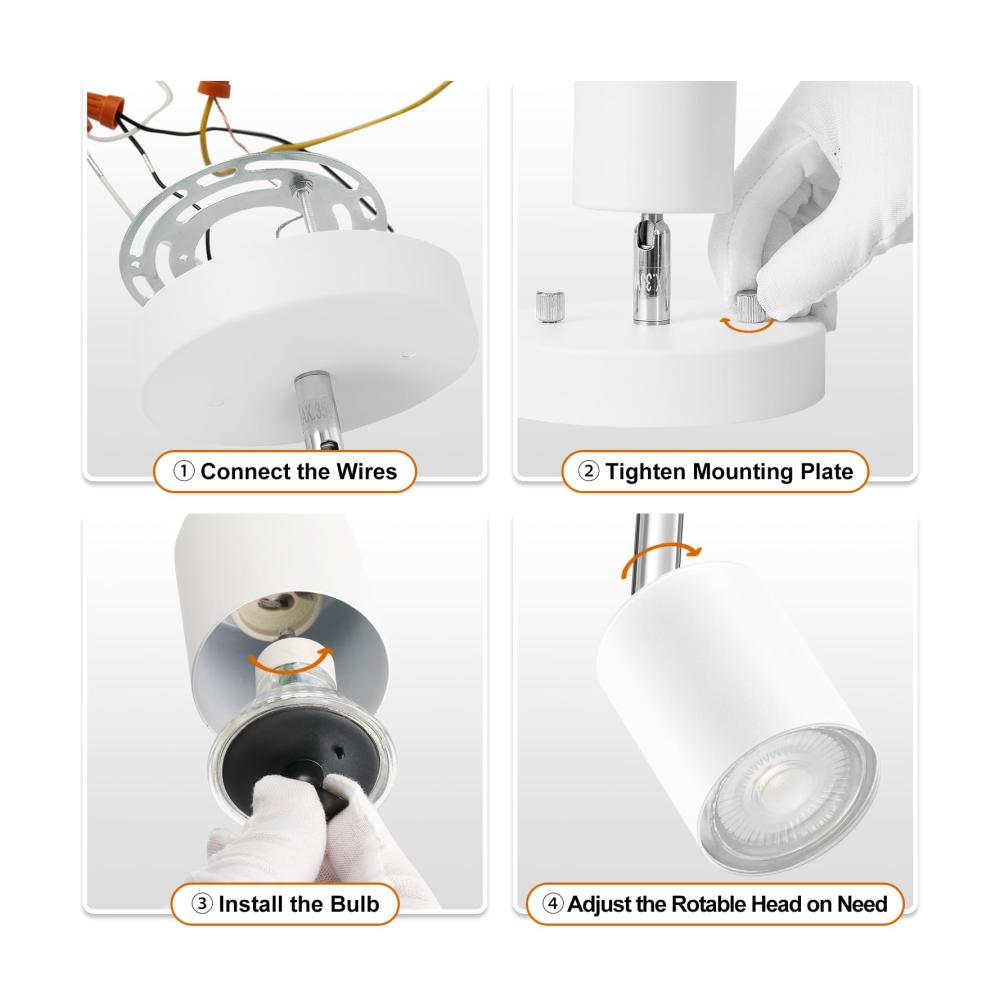 ① Connect the Wires

② Tighten Mounting Plate

③ Install the Bulb

④ Adjust the Rotable Head on Need