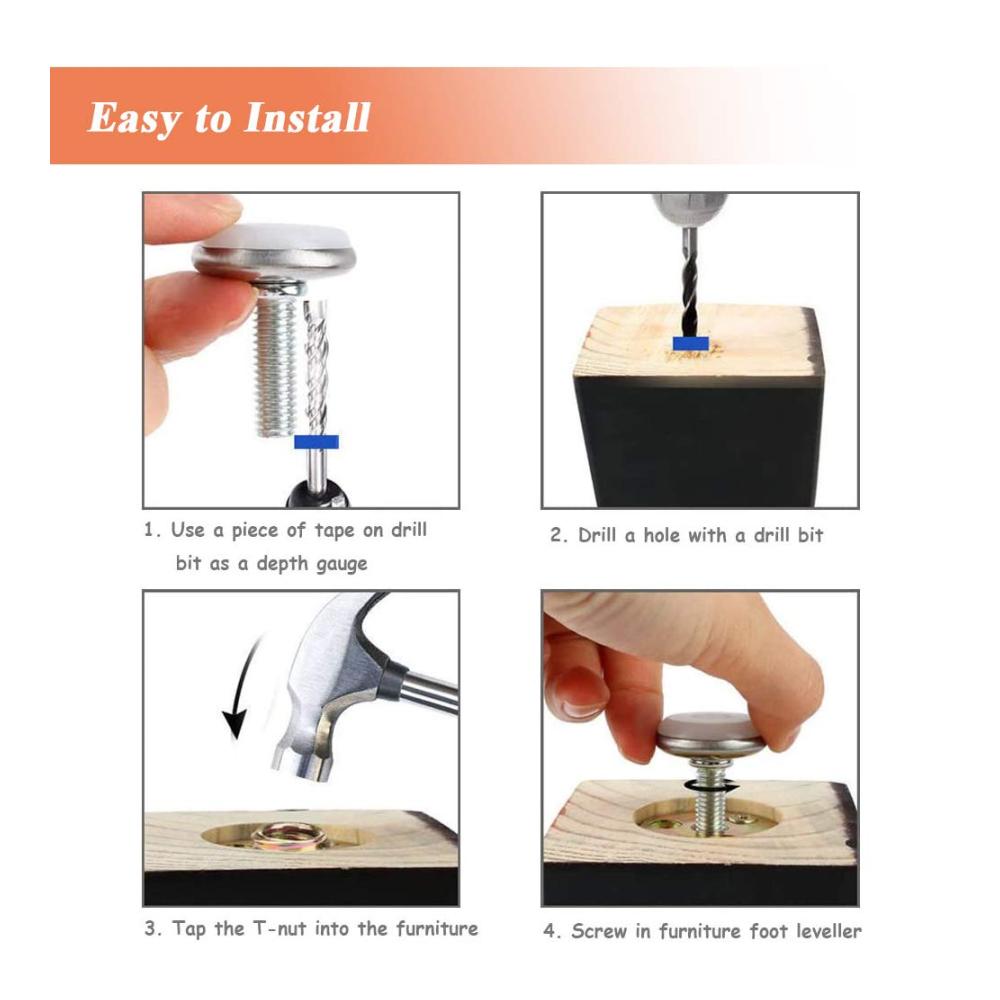 Easy to Install

1. Use a piece of tape on drill bit as a depth gauge

2. Drill a hole with a drill bit

3. Tap the T-nut into the furniture

4. Screw in furniture foot leveller