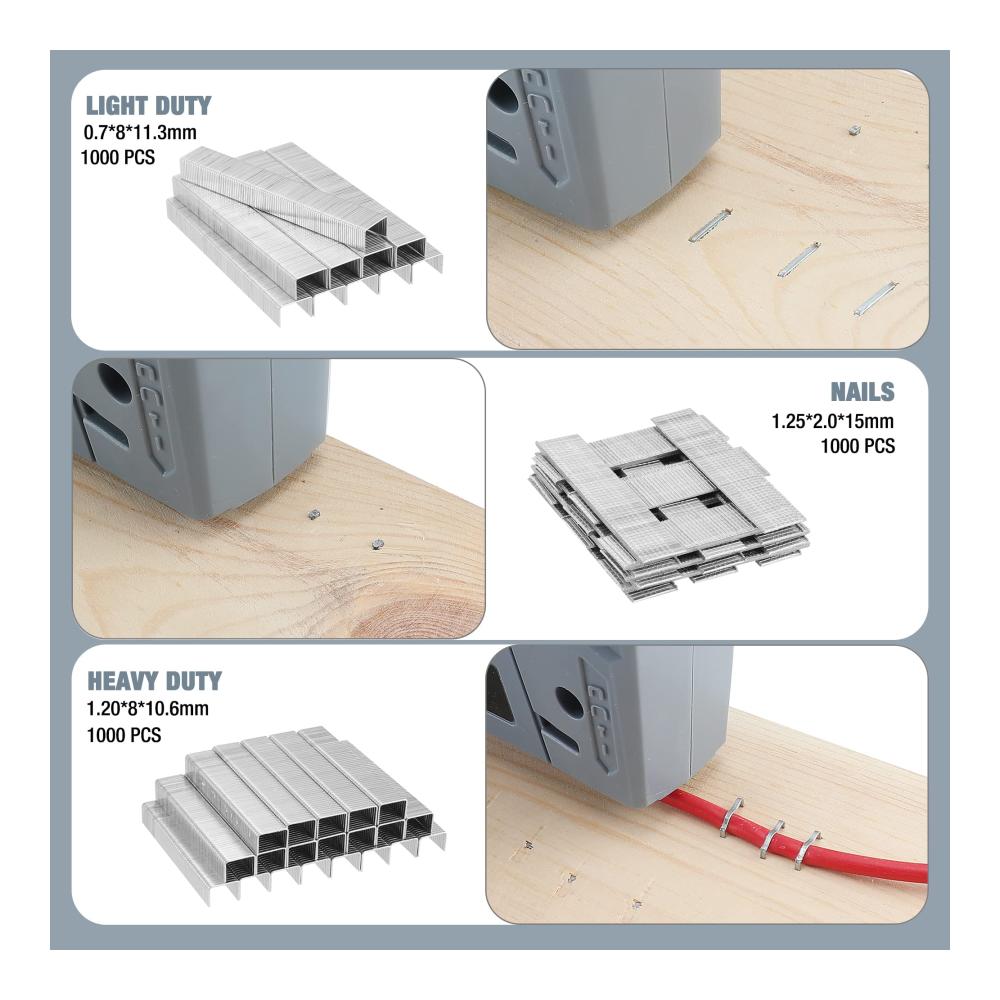 LIGHT DUTY
0.7*8*11.3mm
1000 PCS

NAILS
1.25*2.0*15mm
1000 PCS

HEAVY DUTY
1.20*8*10.6mm
1000 PCS