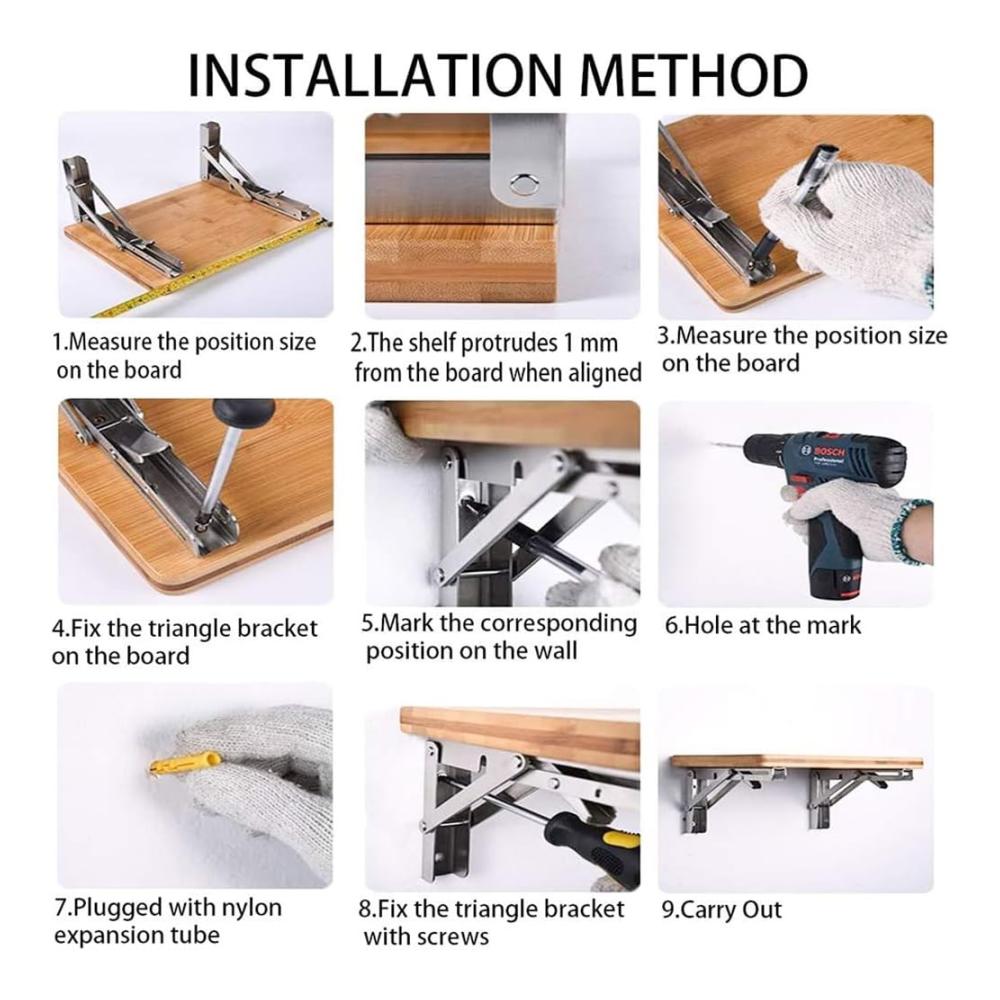 INSTALLATION METHOD

1.Measure the position size on the board

2.The shelf protrudes 1 mm from the board when aligned

3.Measure the position size on the board

4.Fix the triangle bracket on the board

5.Mark the corresponding position on the wall

BOSCH
Professional

6.Hole at the mark

7.Plugged with nylon expansion tube

8.Fix the triangle bracket with screws

9.Carry Out