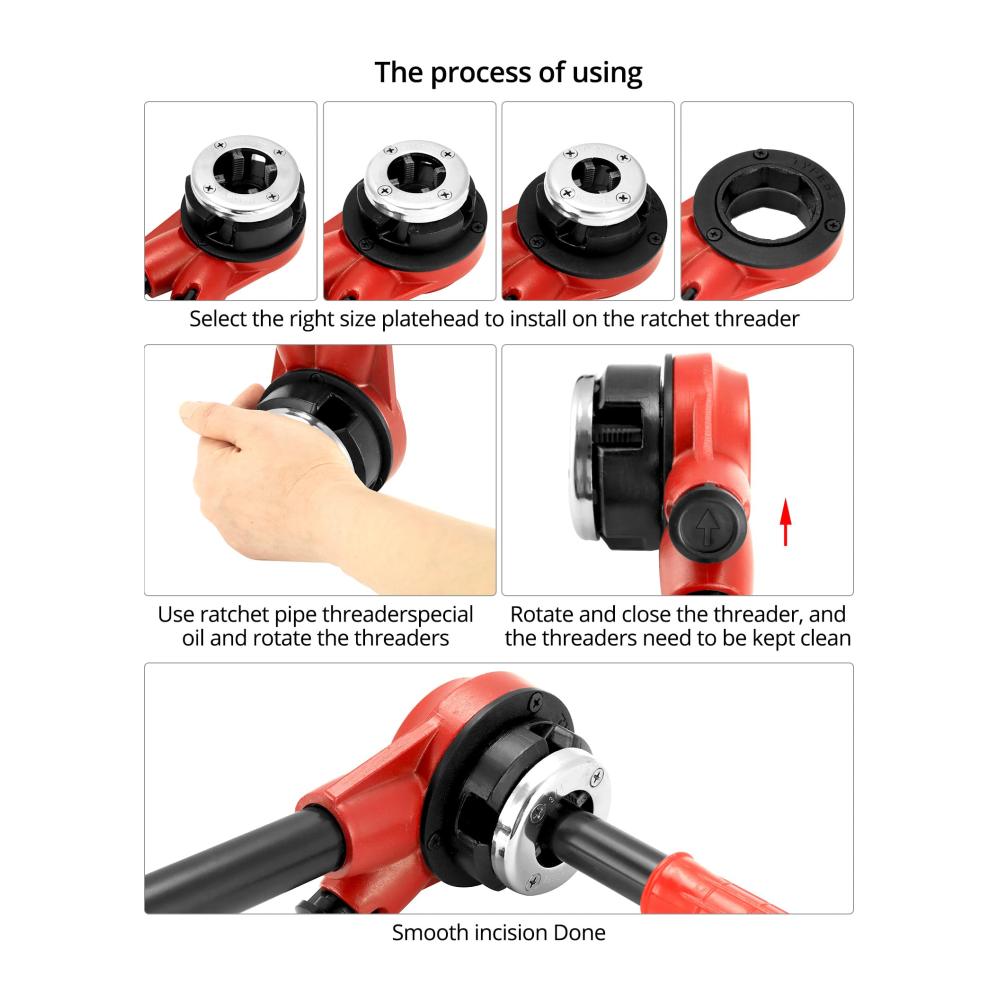 The process of using

Select the right size platehead to install on the ratchet threader

Use ratchet pipe threaderspecial oil and rotate the threaders

Rotate and close the threader, and the threaders need to be kept clean

Smooth incision Done