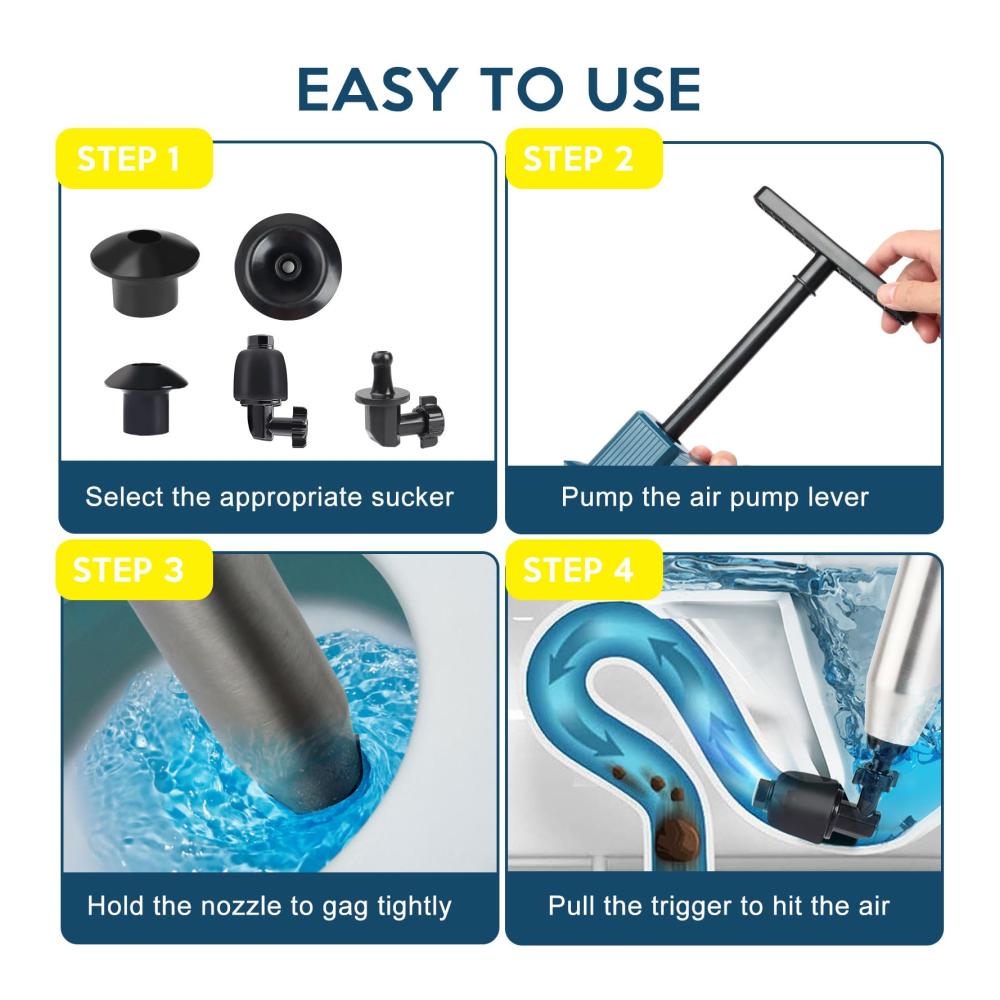 EASY TO USE

STEP 1

Select the appropriate sucker

STEP 2

Pump the air pump lever

STEP 3

Hold the nozzle to gag tightly

STEP 4

Pull the trigger to hit the air