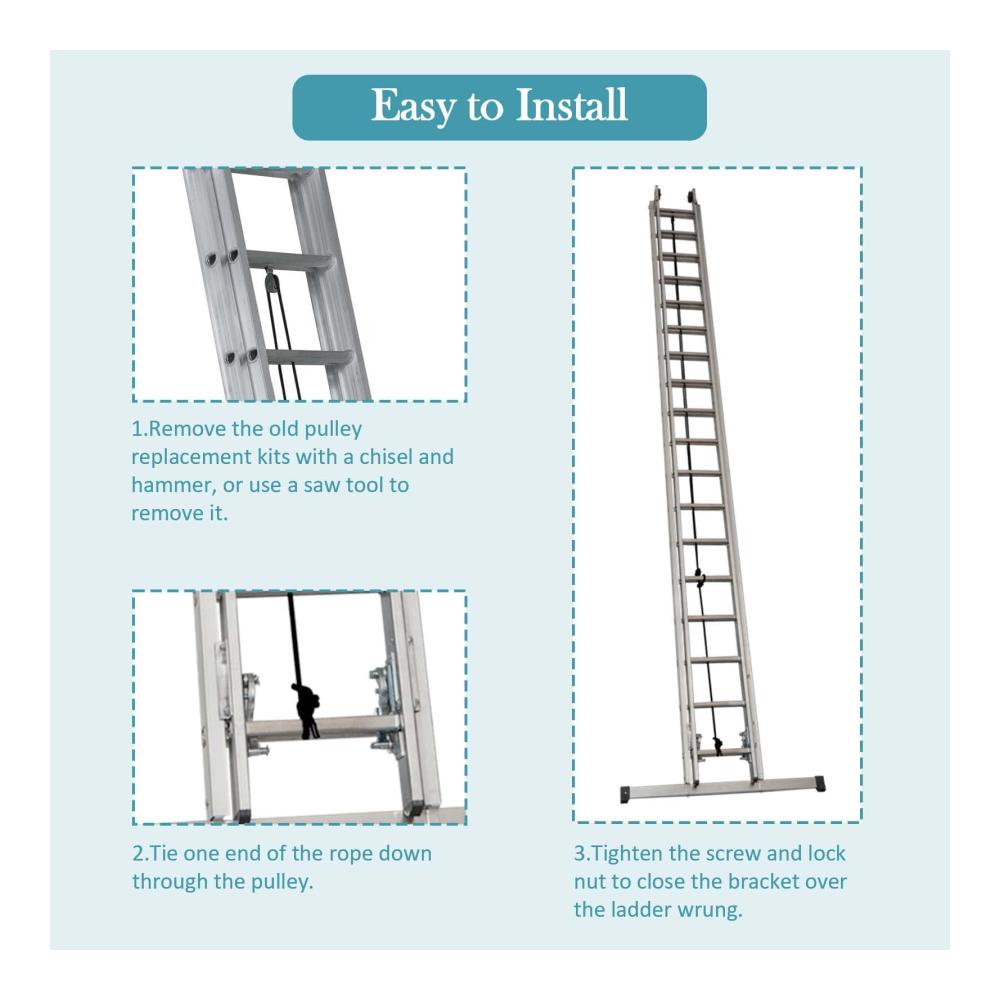 Easy to Install

1.Remove the old pulley replacement kits with a chisel and hammer, or use a saw tool to remove it.

2.Tie one end of the rope down through the pulley.

3.Tighten the screw and lock nut to close the bracket over the ladder wrung.