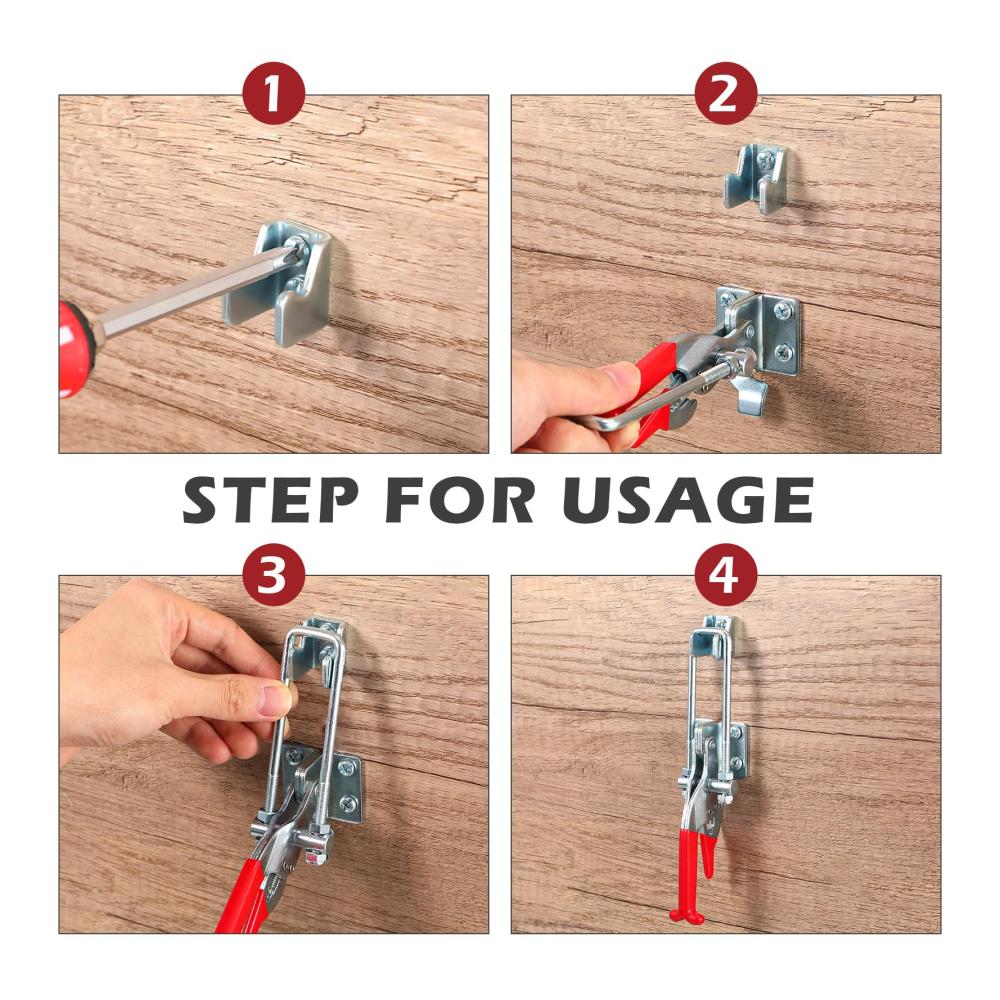 1

2

STEP FOR USAGE

3

4