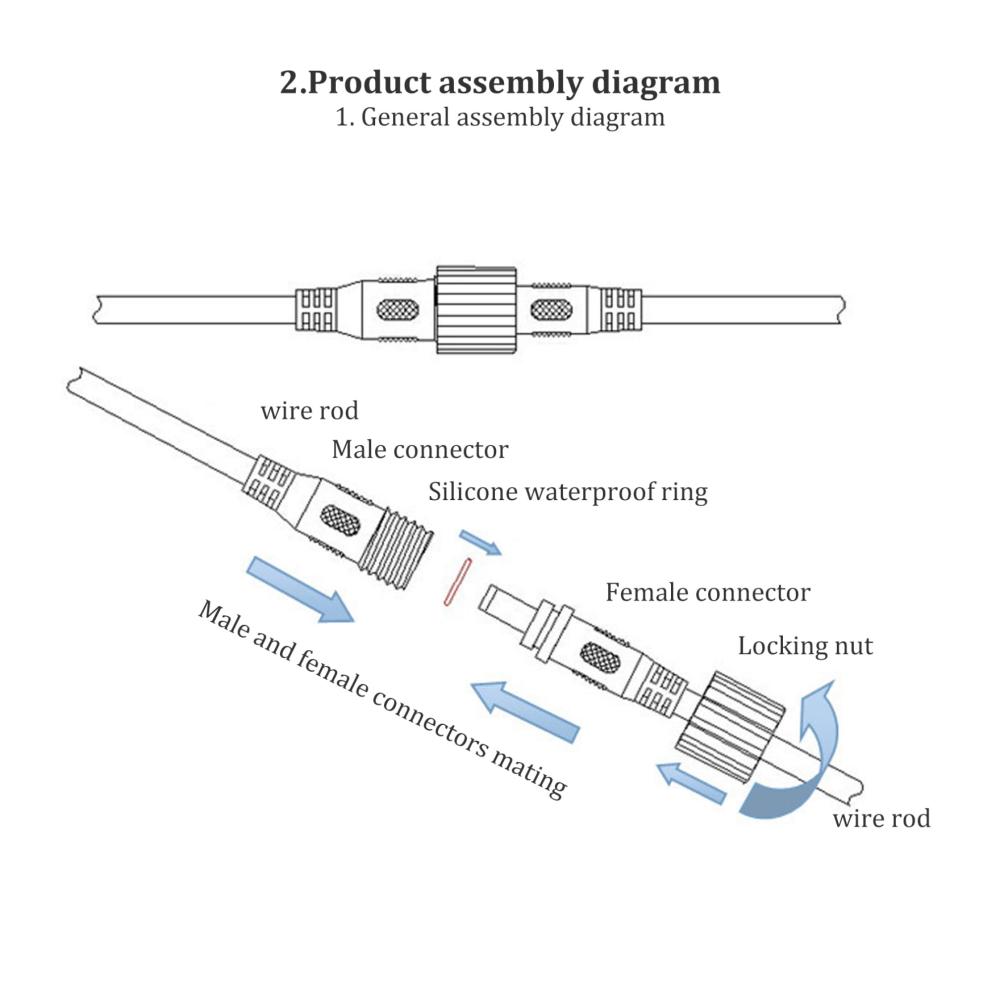 2.Product assembly diagram
1. General assembly diagram

wire rod
Male connector
Silicone waterproof ring
Female connector
Locking nut
Male and female connectors mating
wire rod