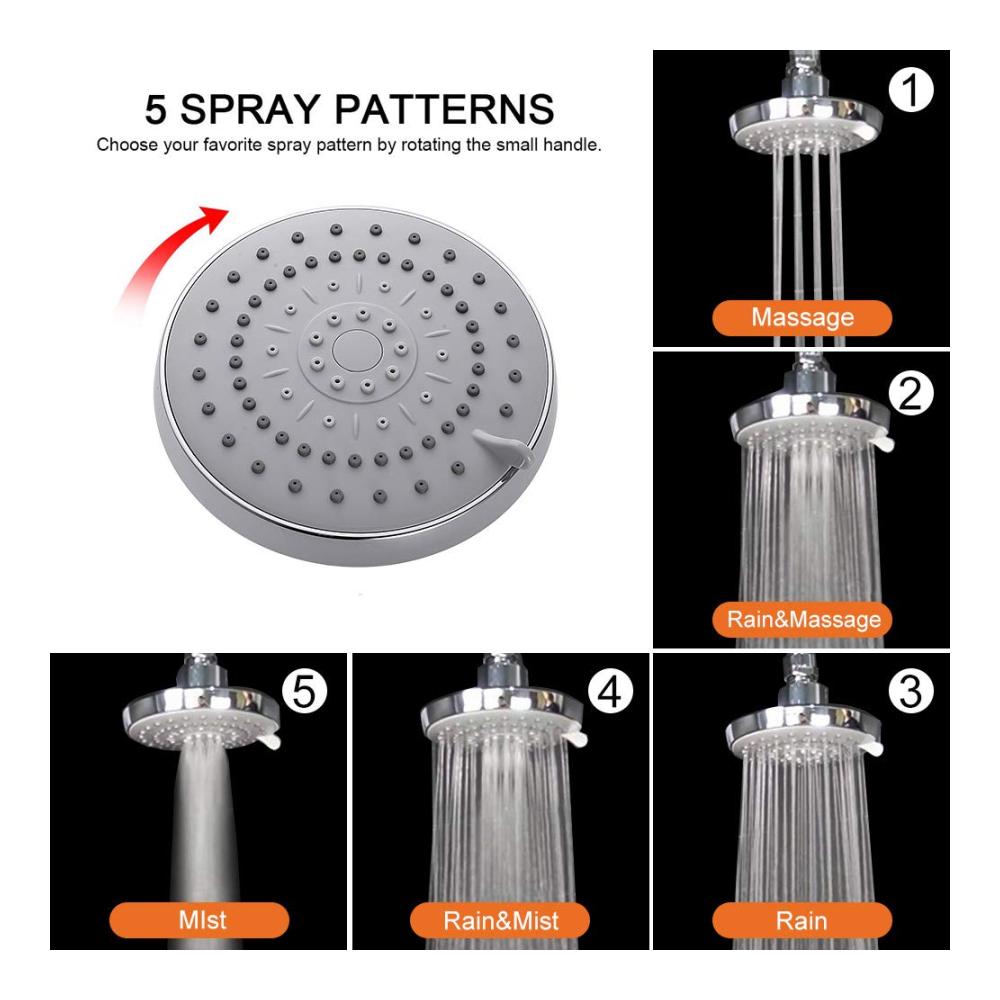 5 SPRAY PATTERNS
Choose your favorite spray pattern by rotating the small handle.

1
Massage

2
Rain&Massage

5
MIst

4
Rain&Mist

3
Rain