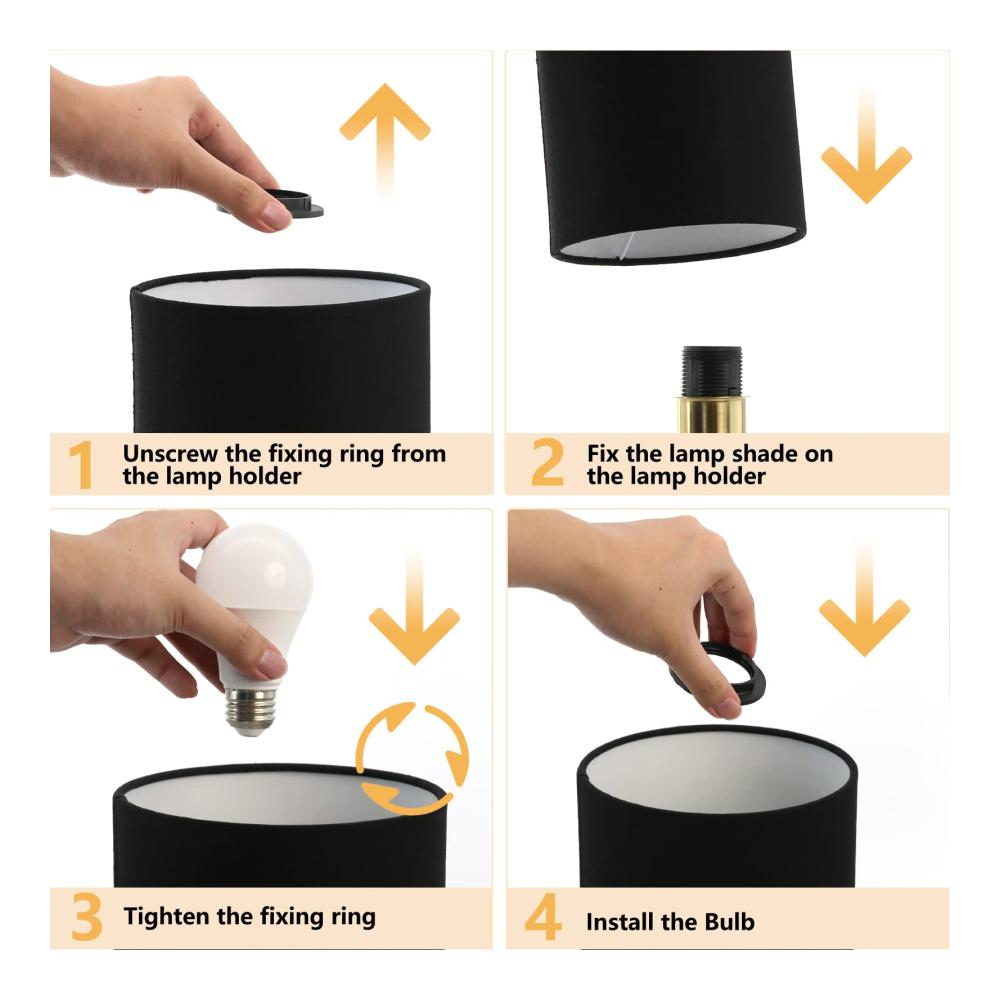 1 Unscrew the fixing ring from the lamp holder

2 Fix the lamp shade on the lamp holder

3 Tighten the fixing ring

4 Install the Bulb