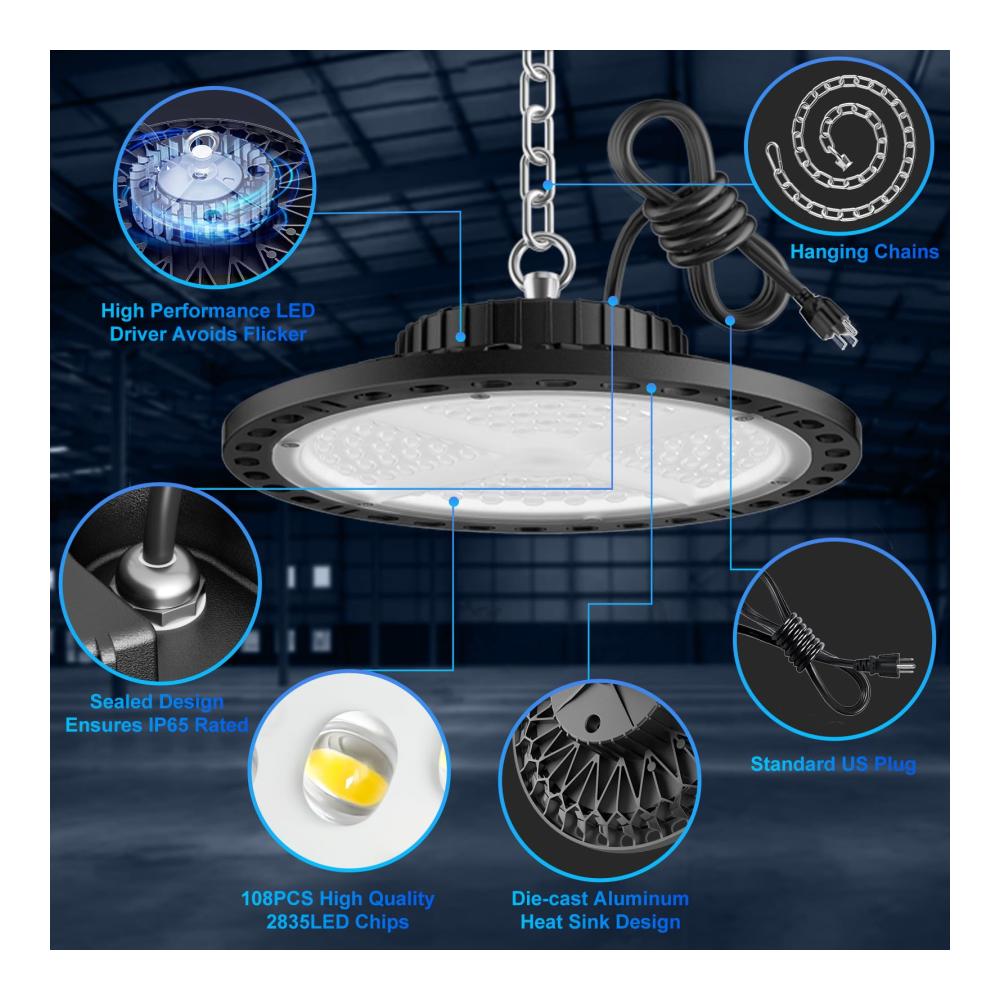 High Performance LED Driver Avoids Flicker

Hanging Chains

Sealed Design Ensures IP65 Rated

Standard US Plug

108PCS High Quality 2835LED Chips

Die-cast Aluminum Heat Sink Design