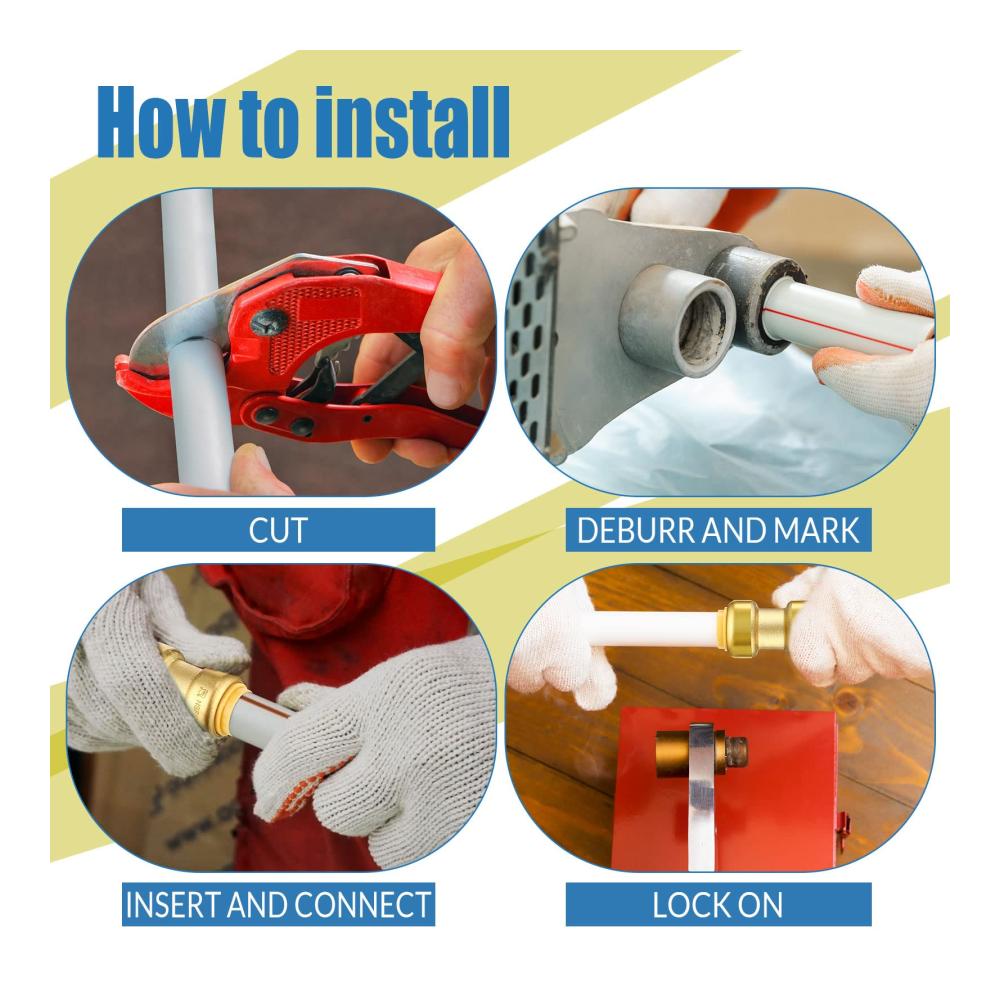 How to install

CUT

DEBURR AND MARK

INSERT AND CONNECT

LOCK ON