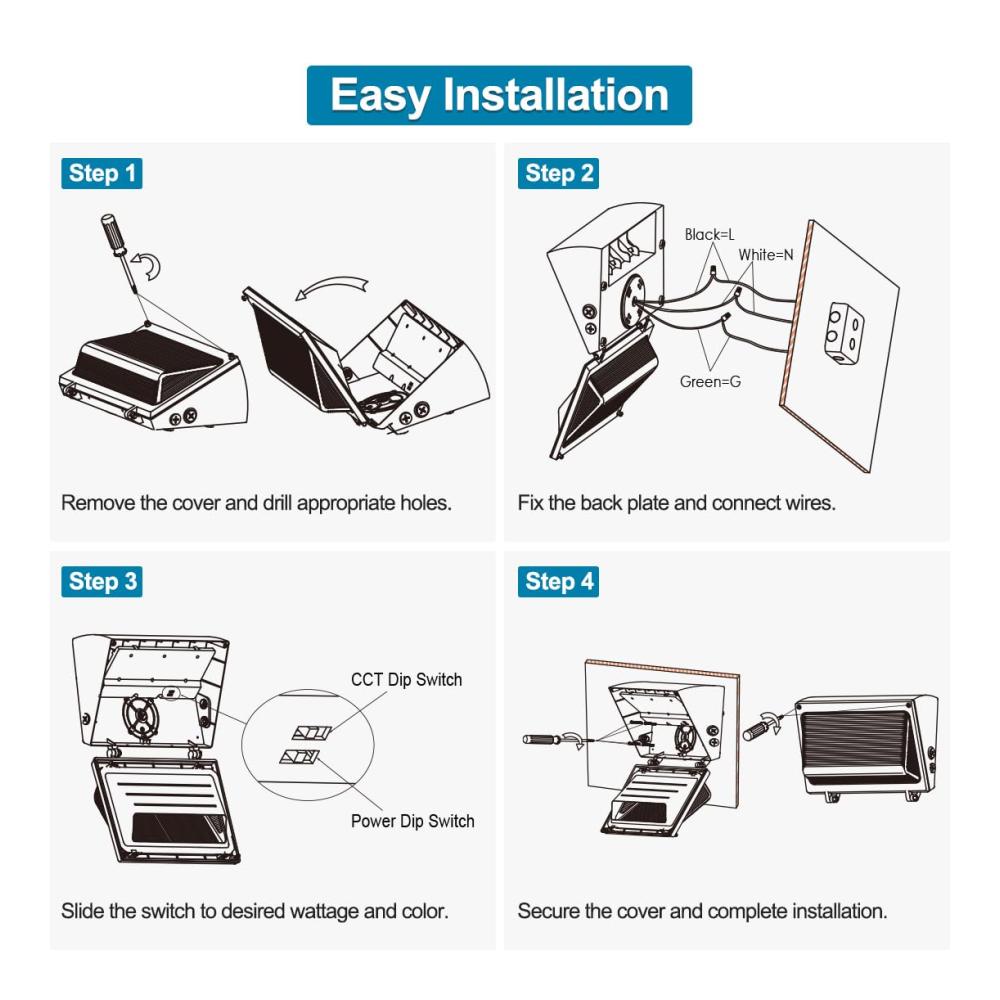 Easy Installation

Step 1

Remove the cover and drill appropriate holes.

Step 2

Black=L
White=N
Green=G

Fix the back plate and connect wires.

Step 3

CCT Dip Switch
Power Dip Switch

Slide the switch to desired wattage and color.

Step 4

Secure the cover and complete installation.